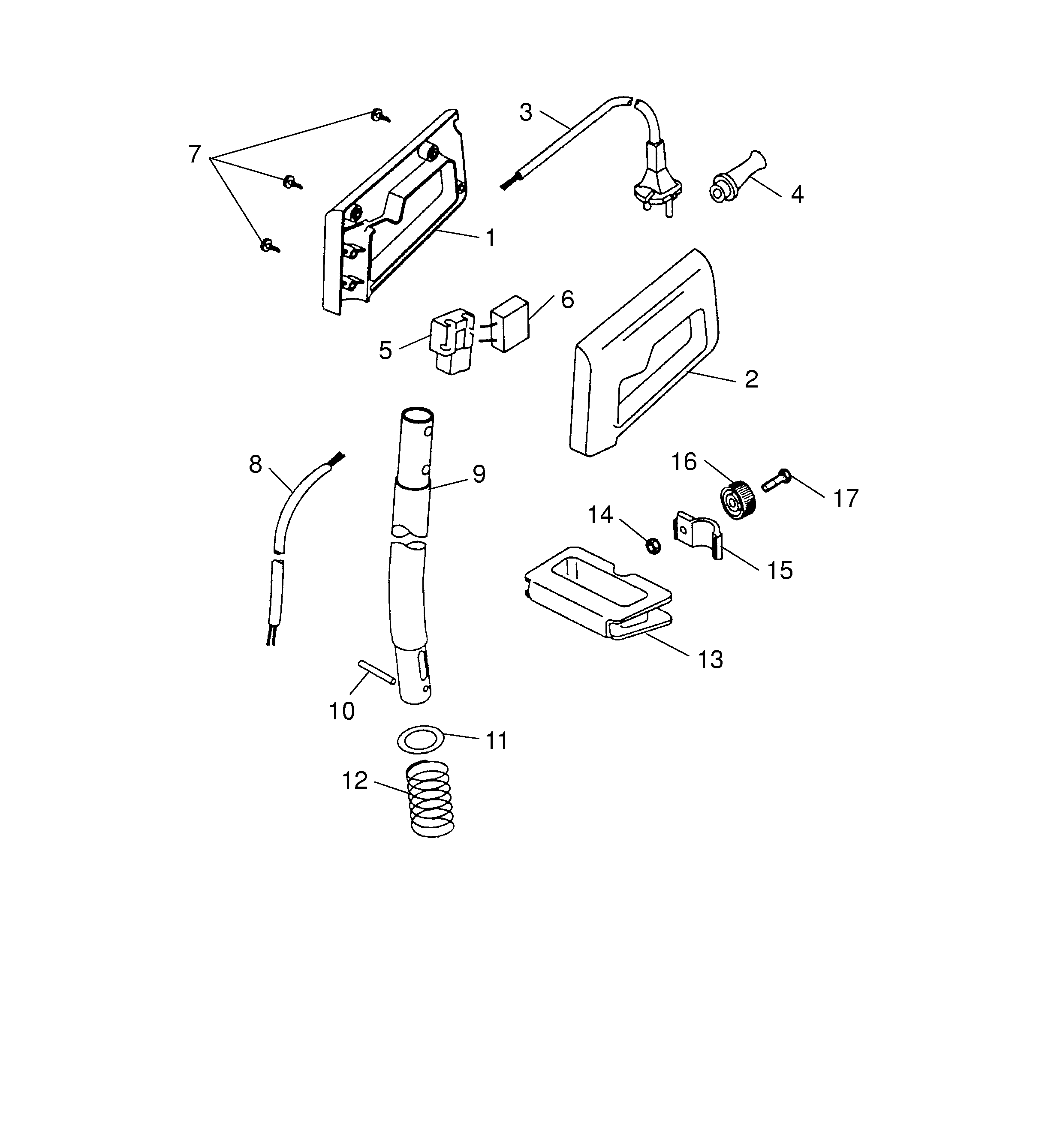 7
3
4
1
6
5
2
8
9
16
17
14
15
13
10
11
12