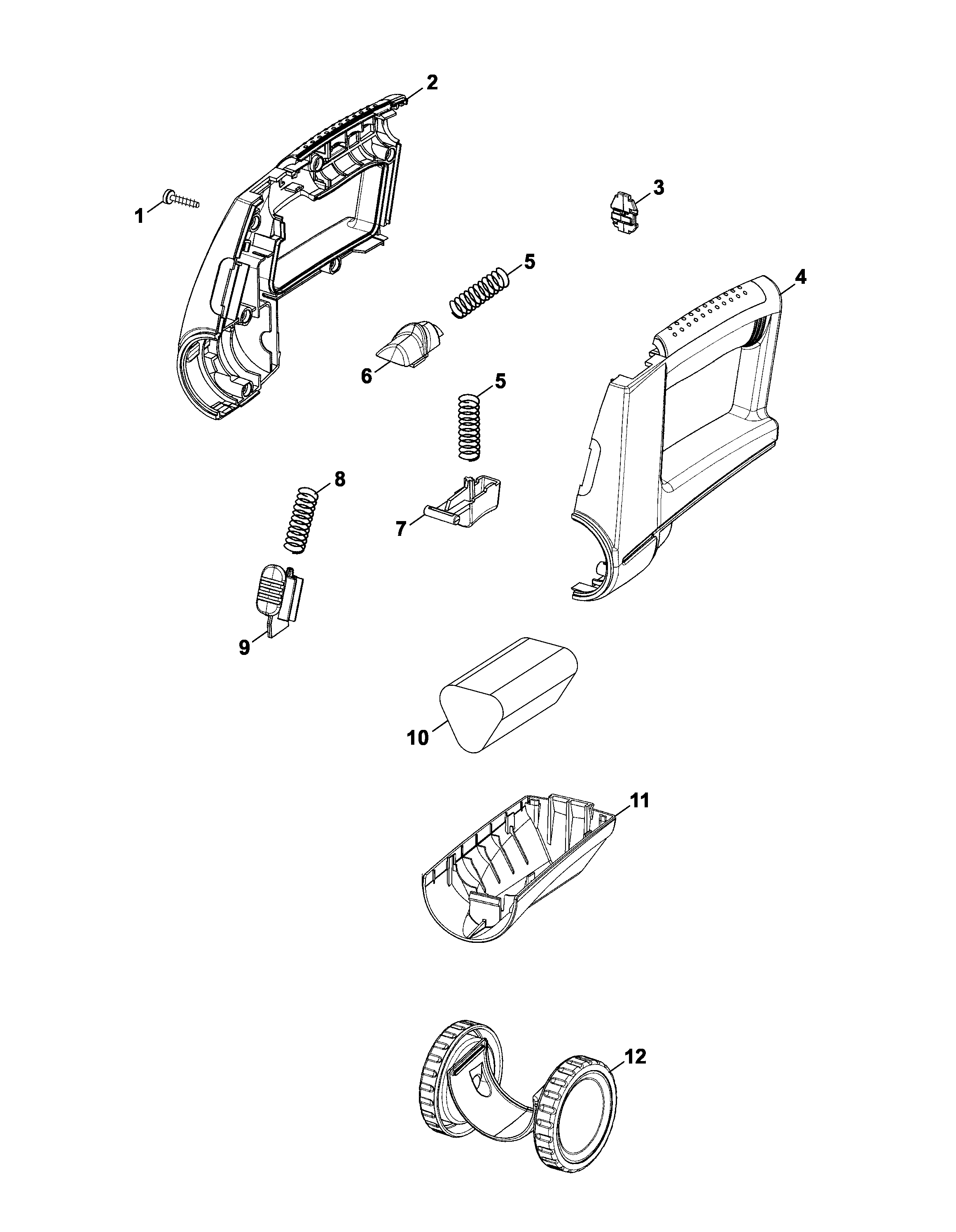 2
1
3
5
4
6
5
8
7
9
10
11
12