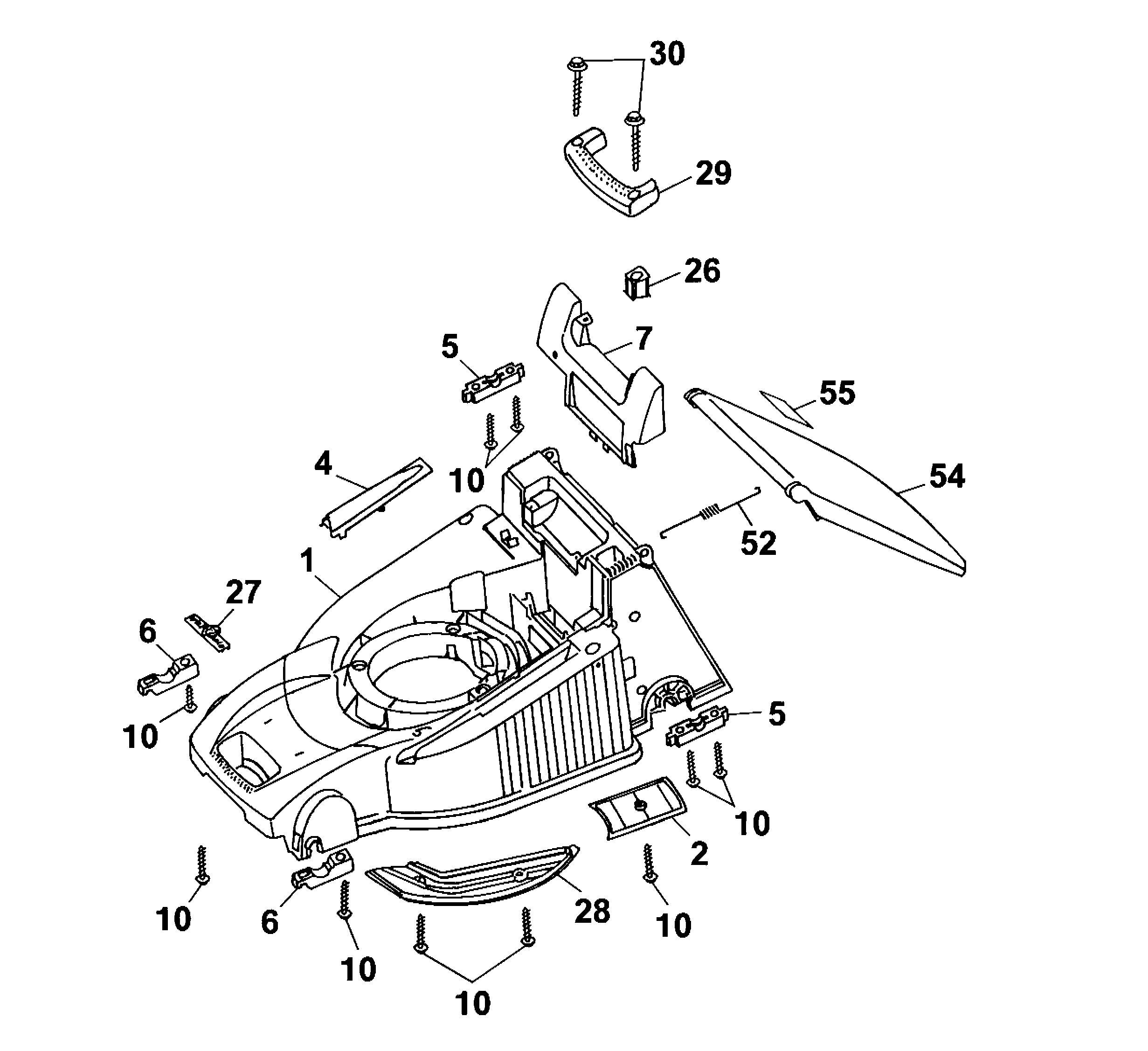 30
29
26
7
5
55
4
10
54
52
1
27
6
10
5
10
2
10
6
28
10
10
10