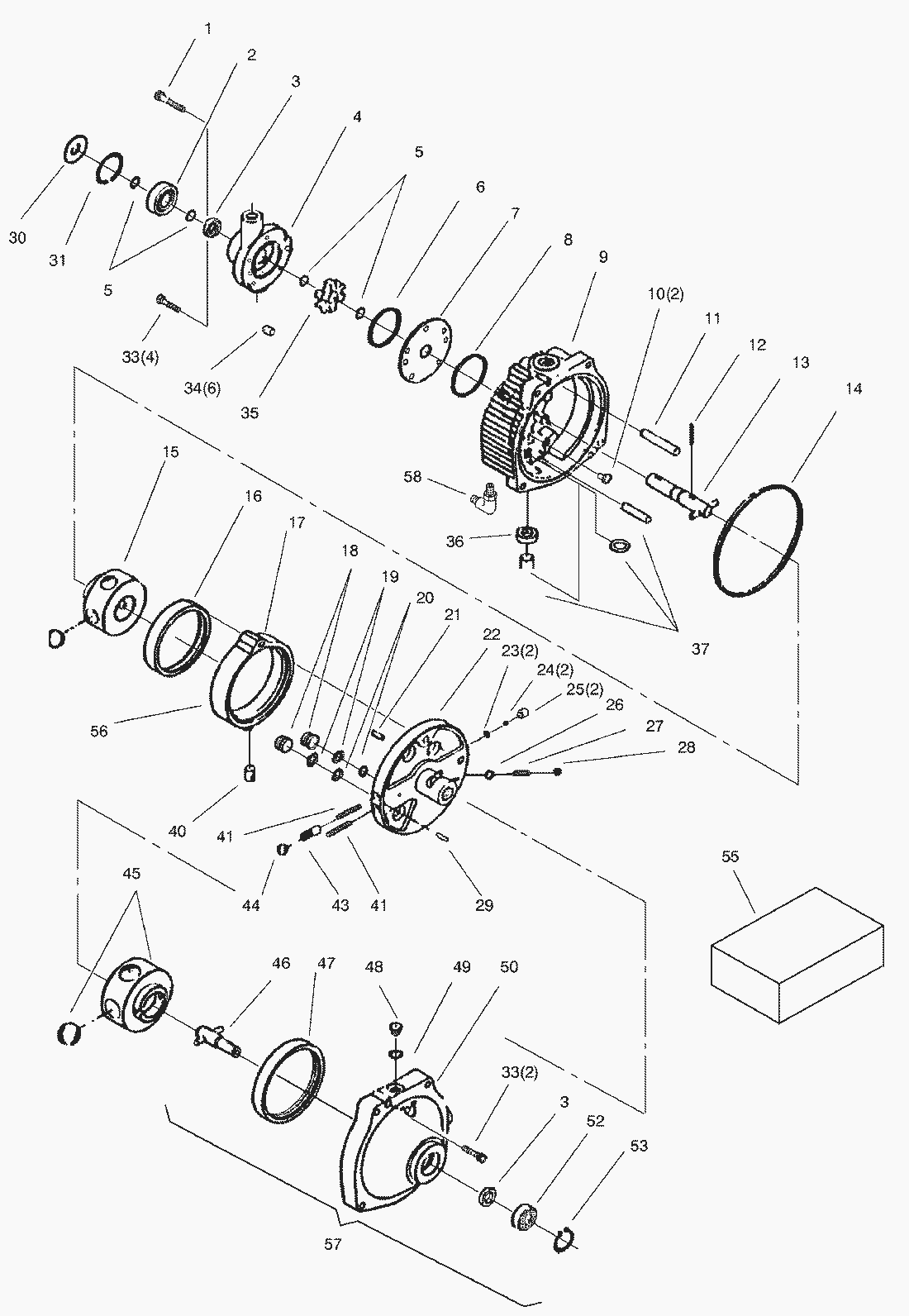 1
2
3
4
5
6
7
8
9
10(2)
11
12
13
14
30
31
5
33(4)
34(6)
35
58
36
37
15
16
17
18
19
20
21
22
23(2)
24(2)
25(2)
26
27
28
56
40
41
44
43
41
29
55
45
46
47
48
49
50
33(2)
3
52
53
57