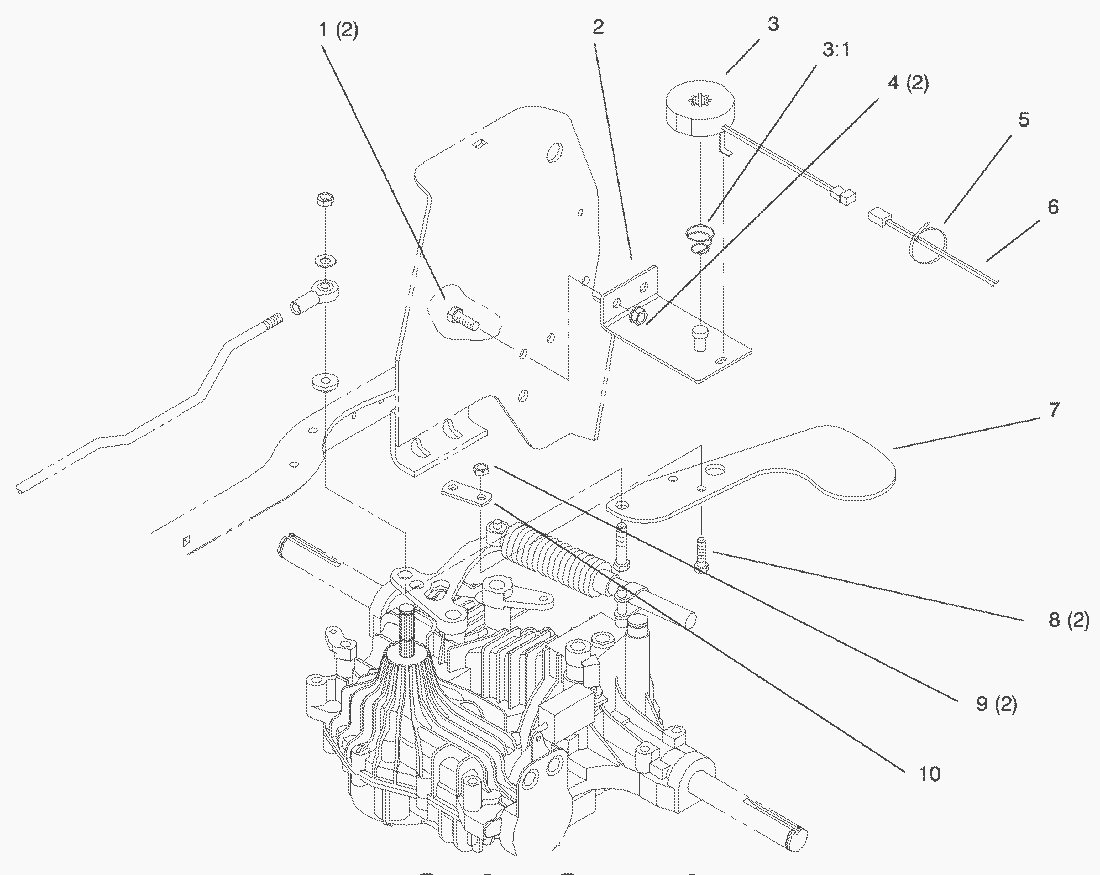 1 (2)
2
3
3:1
4 (2)
5
6
7
8 (2)
9 (2)
10