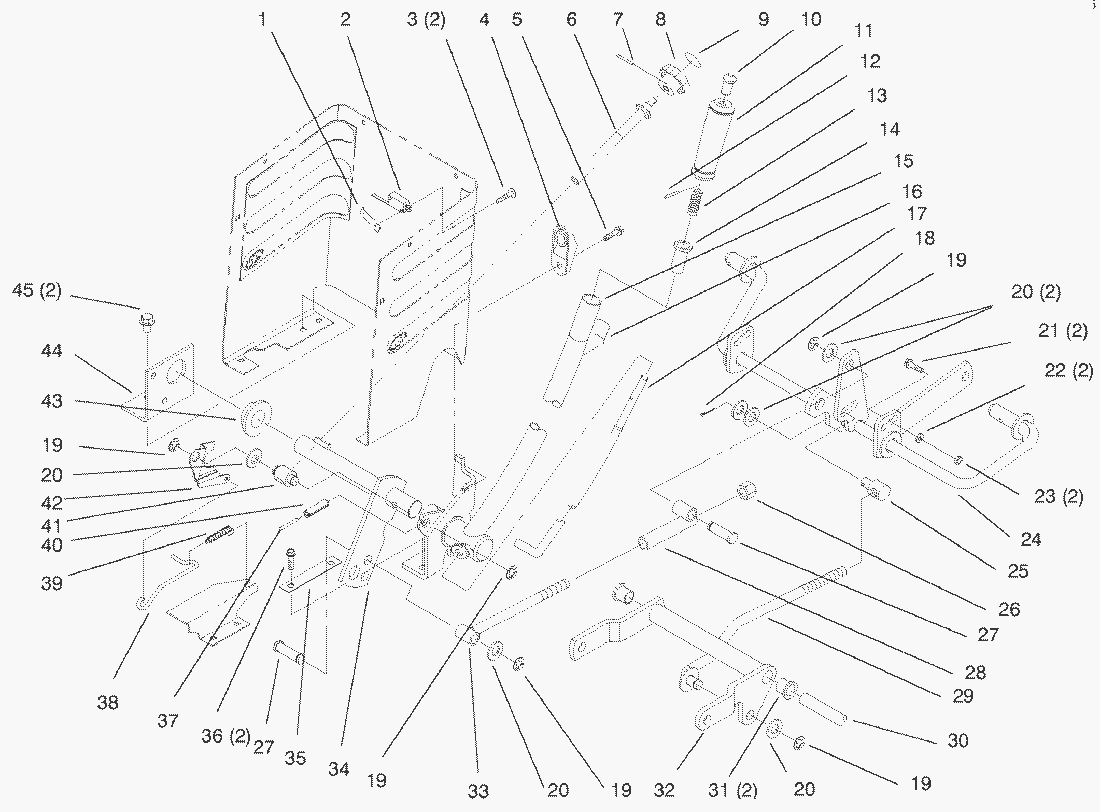 1 2 3 (2) 4 5 6 7 8 9 10 11 12 13 14 15 16 17 18 19 20 (2) 21 (2) 22 (2) 23 (2) 24 25 26 27 28 29 30 19 20 31 (2) 32 19 20 33 19 34 35 27 36 (2) 37 38 39 40 41 42 20 19 43 44 45 (2)