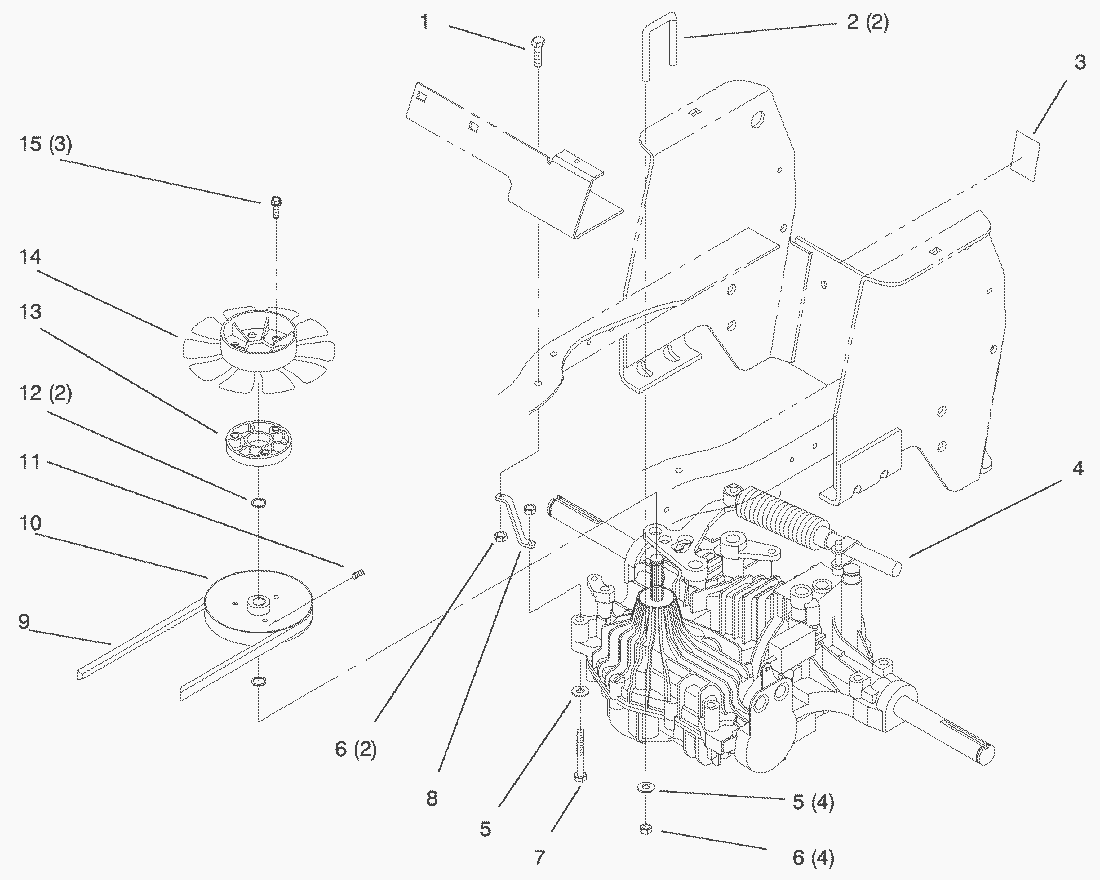 1
2 (2)
3
15 (3)
14
13
12 (2)
11
10
9
4
6 (2)
8
5
7
5 (4)
6 (4)