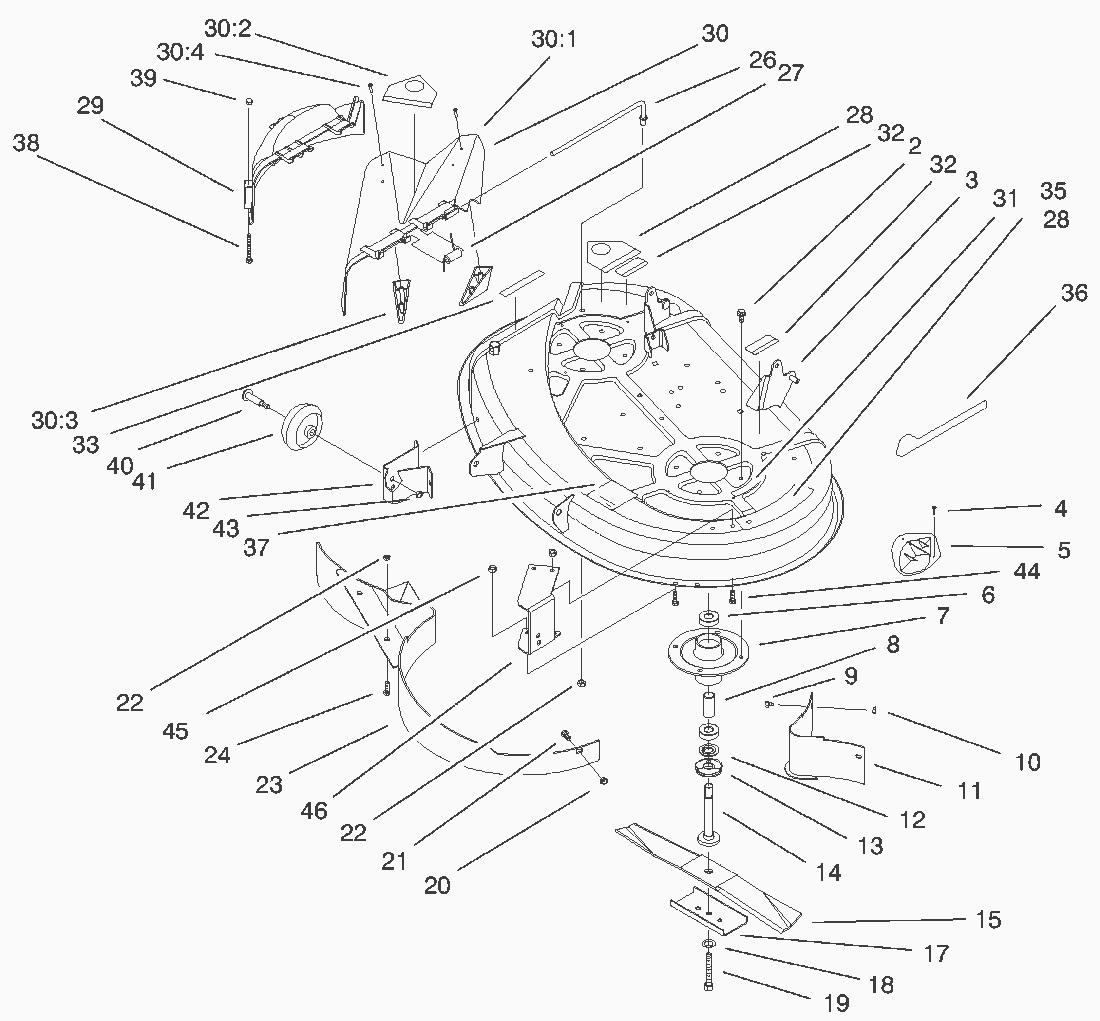 30:2
30:4
39
29
38
30:1
30
26
27
28
32
2
32
3
31
35
28
36
30:3
33
40
41
42
43
37
4
5
44
6
7
8
9
10
11
12
13
14
15
17
18
19
22
45
24
23
46
22
21
20