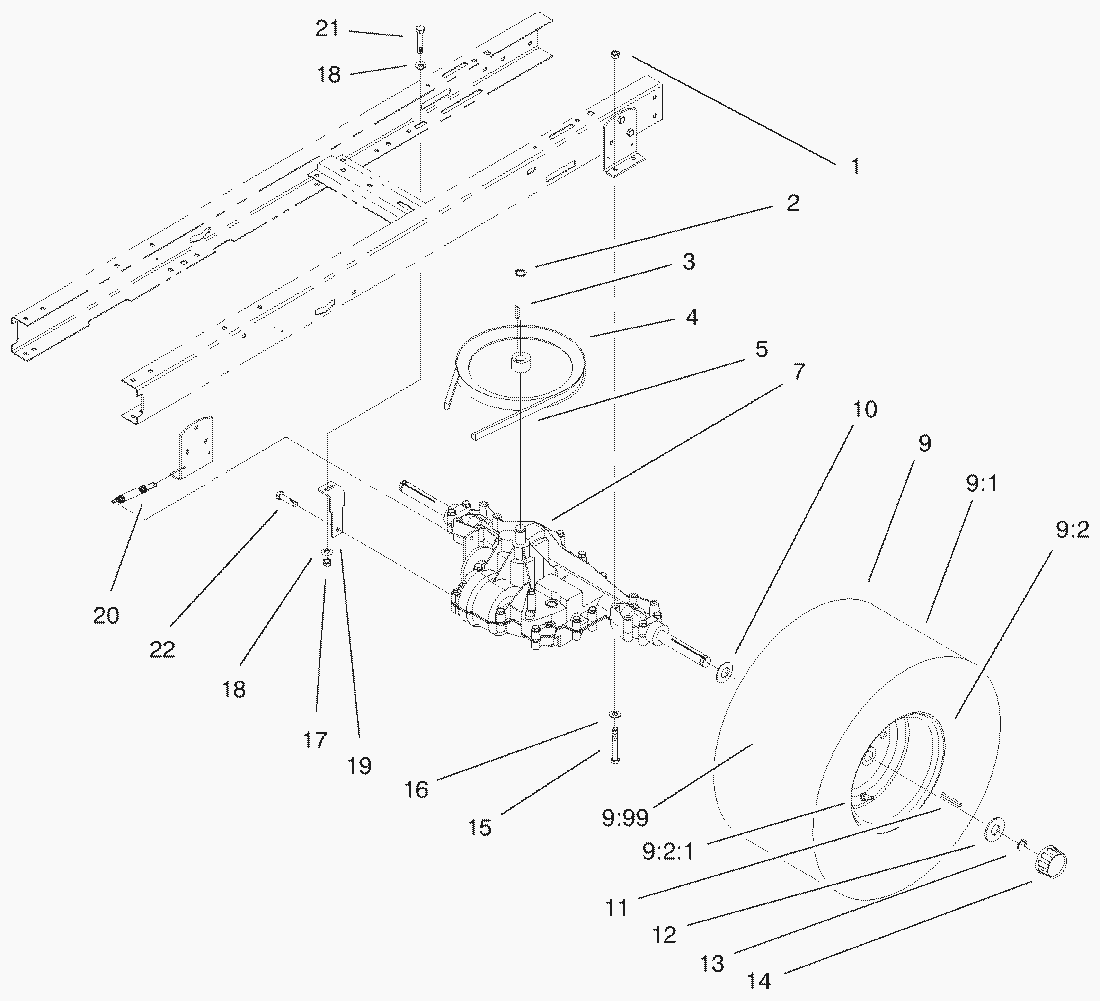 21
18
1
2
3
4
5
7
10
9
9:1
9:2
20
22
18
17
19
16
15
9:99
9:2:1
11
12
13
14