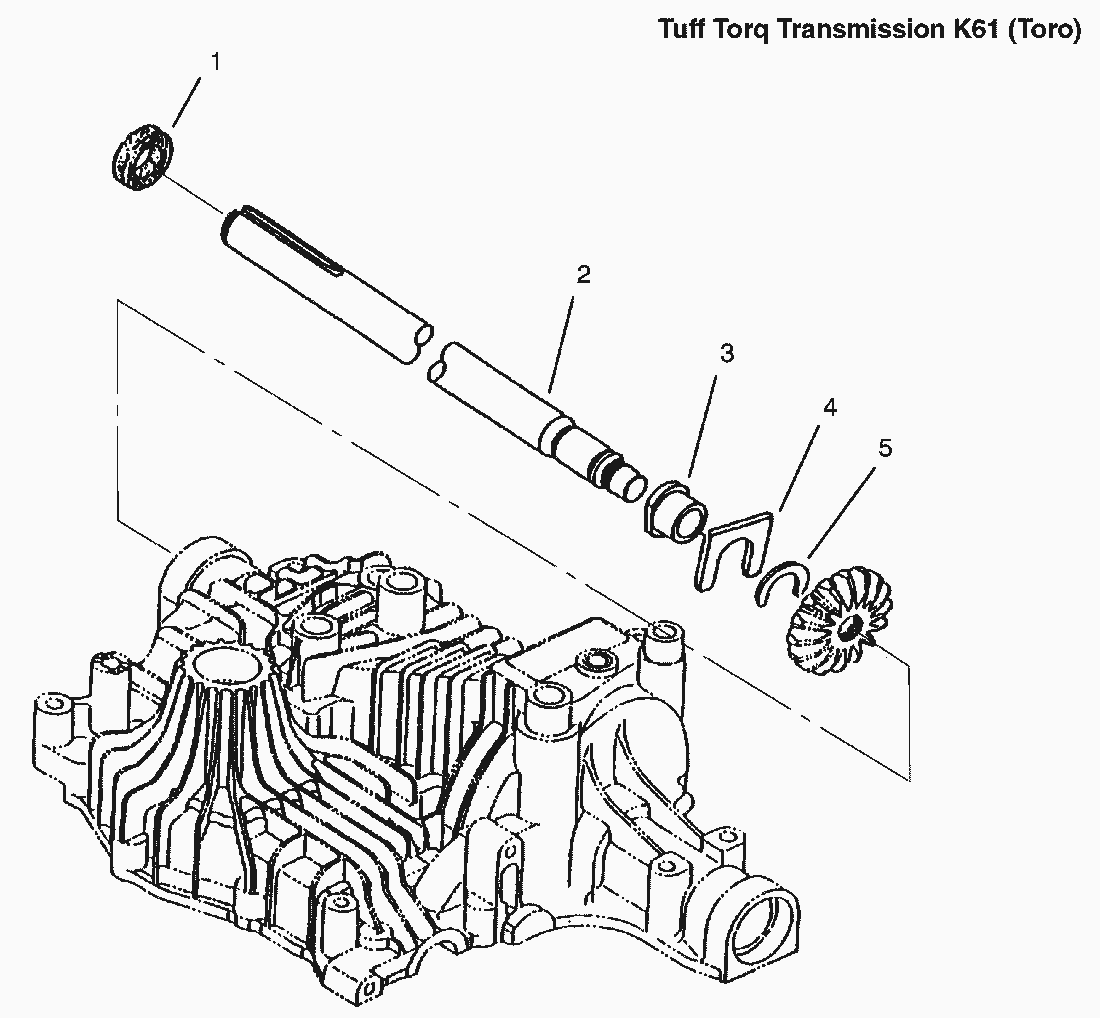 Tuff Torq Transmission K61 (Toro)

1

2

3

4

5