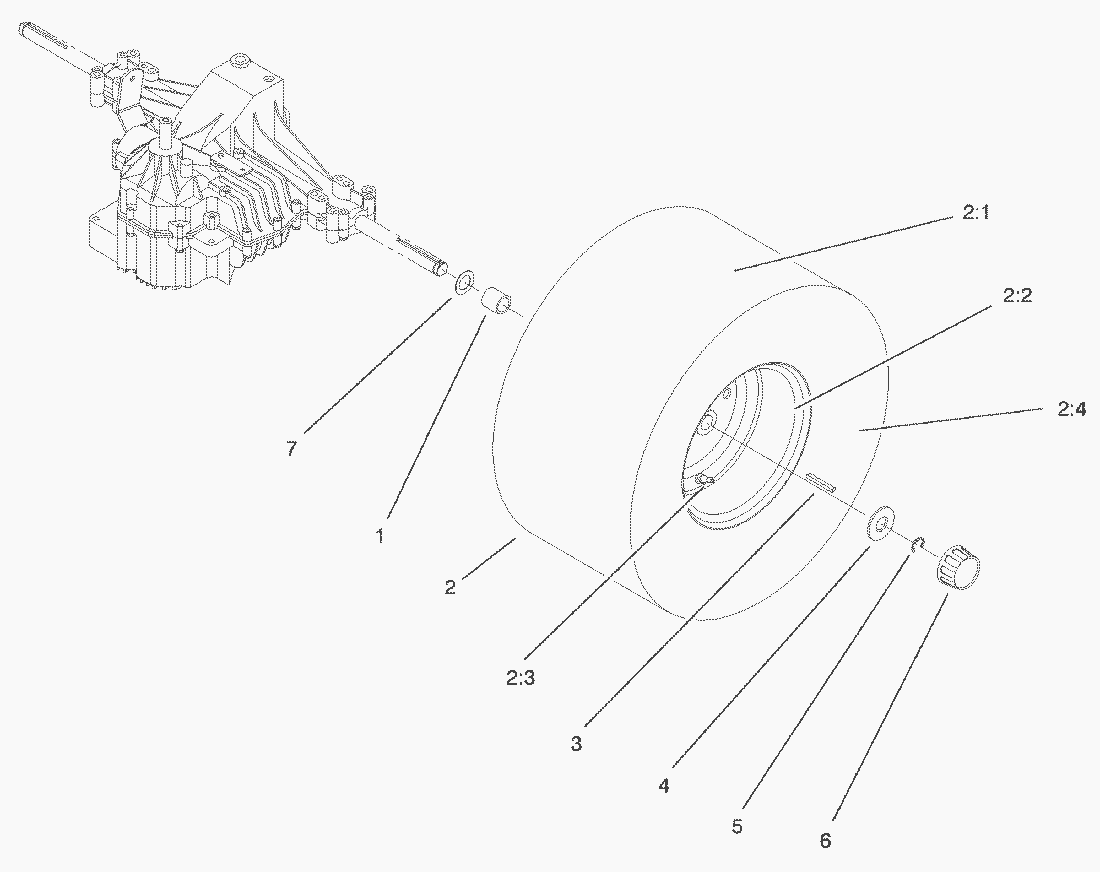 2:1
2:2
2:4
7
1
2
2:3
3
4
5
6