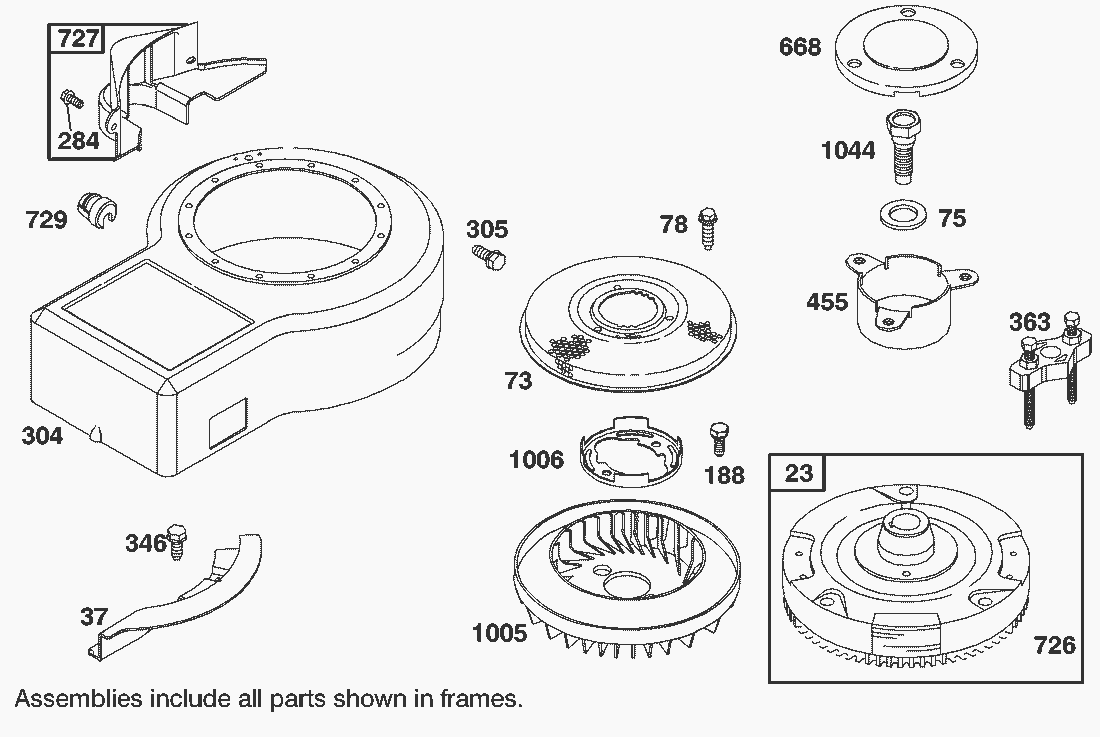 727
284
729
304
346
37
305
78
73
1006
188
1005
668
1044
75
455
363
23
726

Assemblies include all parts shown in frames.