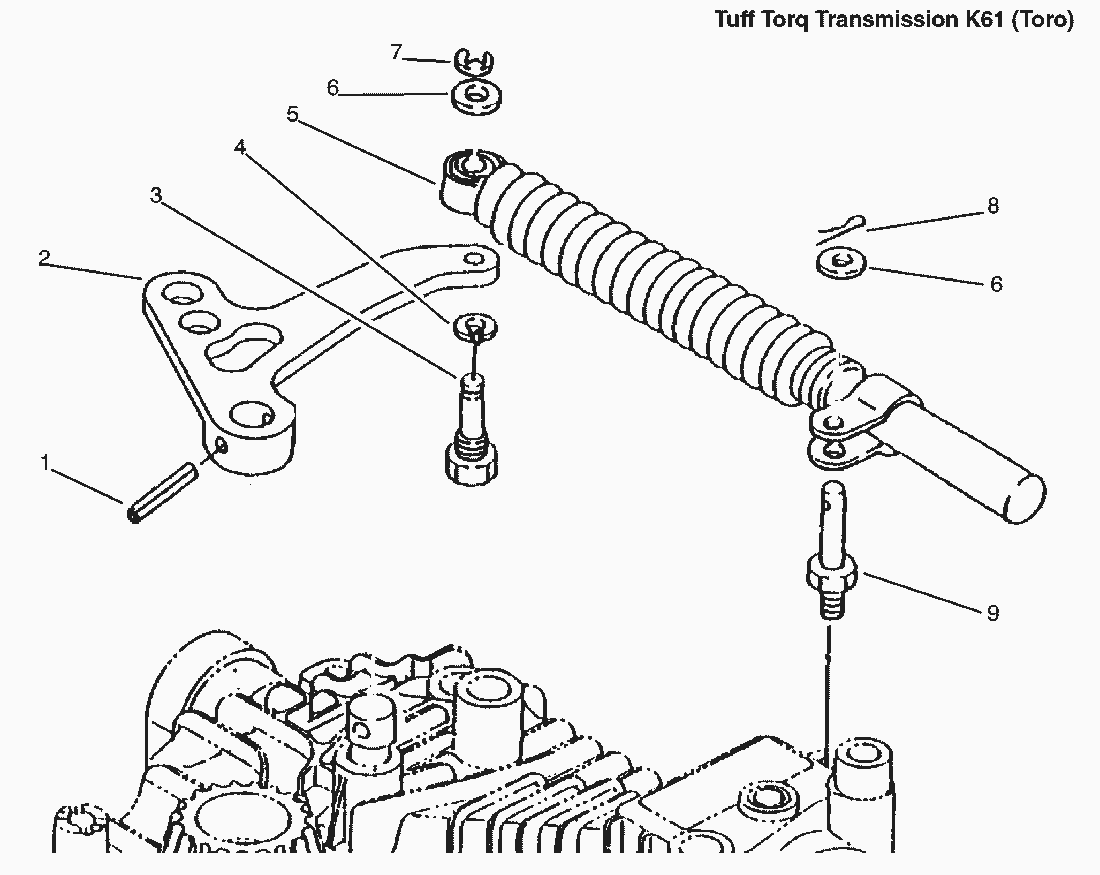 Tuff Torq Transmission K61 (Toro)

7
6
5
4
3
2
8
6
1
9