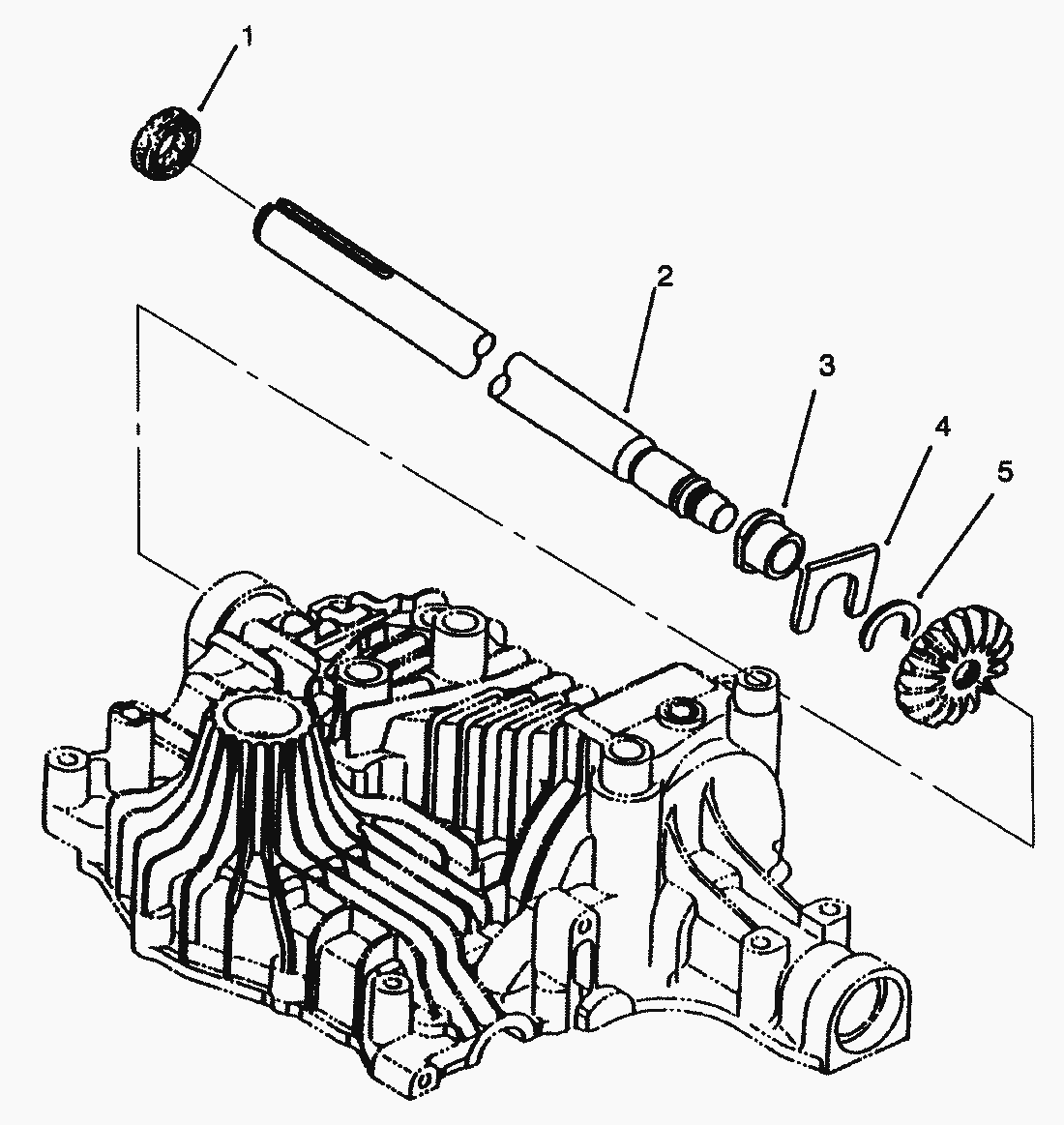 1
2
3
4
5