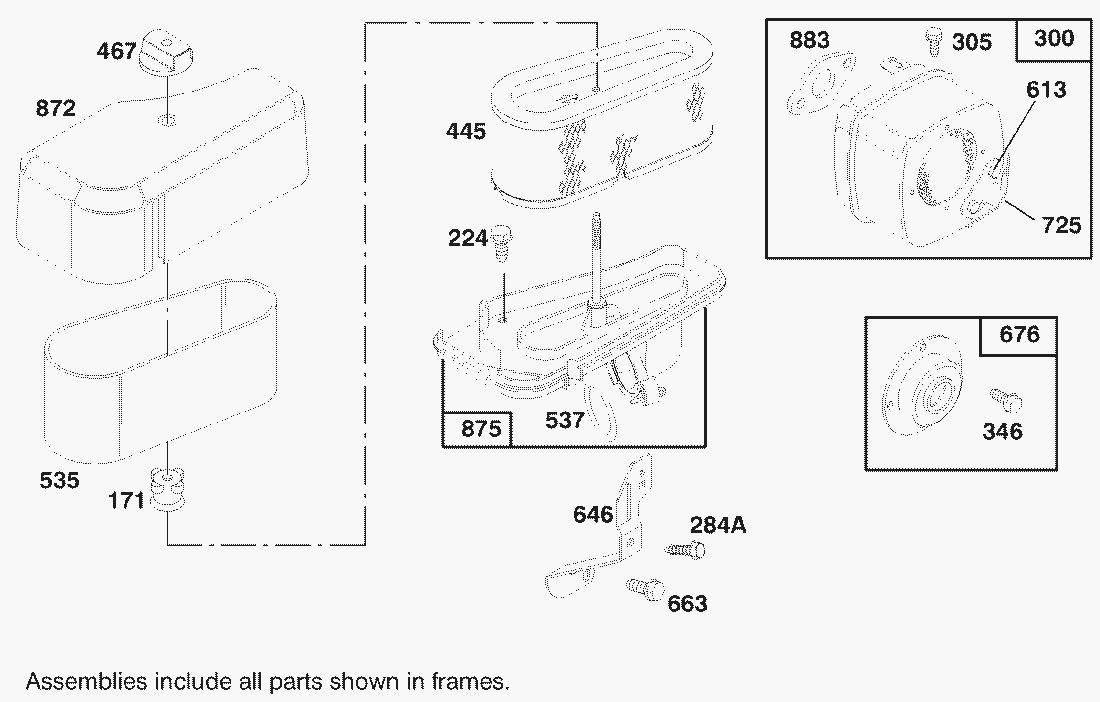 467
872
535
171
445
224
875
537
646
284A
663
883
305
300
613
725
676
346

Assemblies include all parts shown in frames.