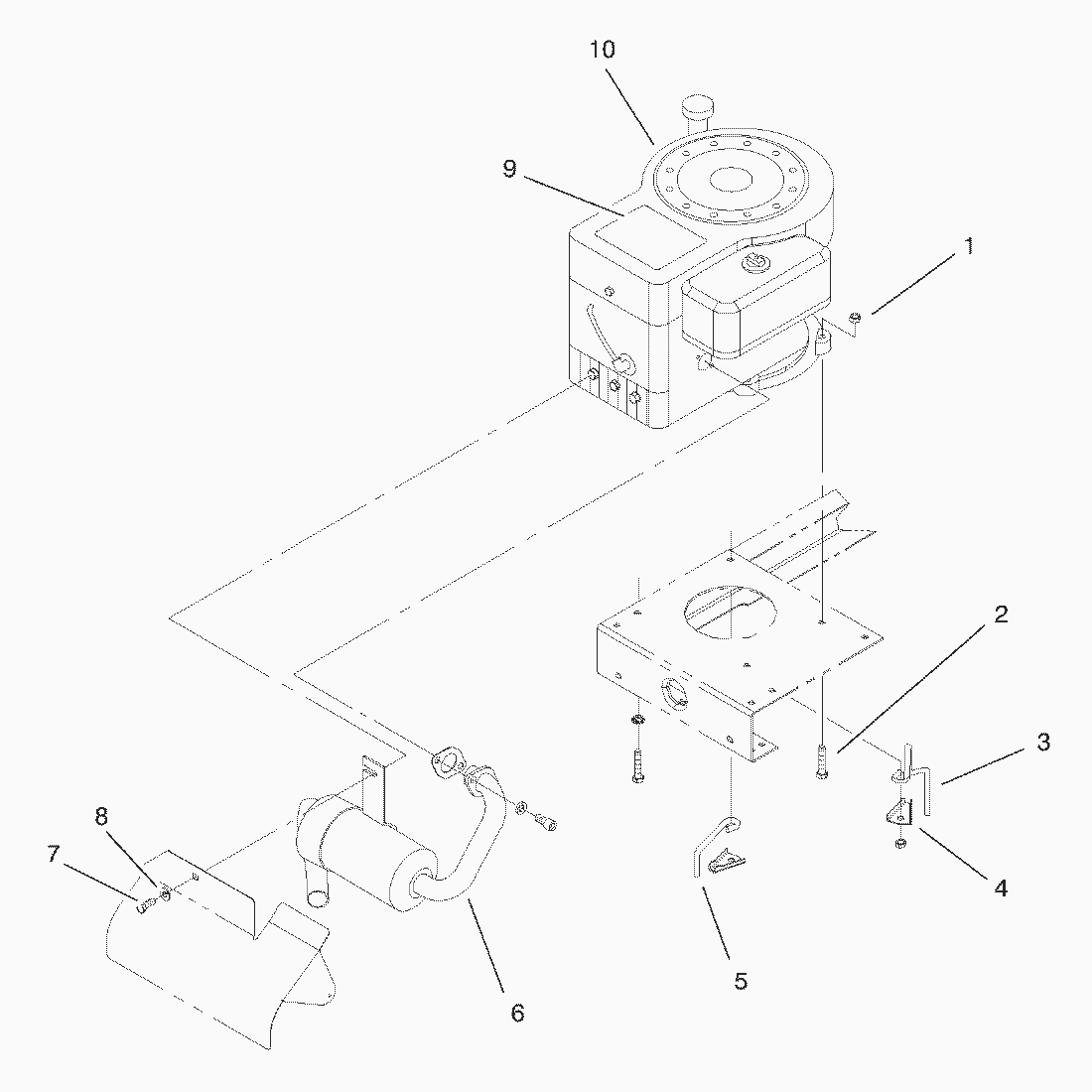 10
9
1
2
3
4
5
6
7
8