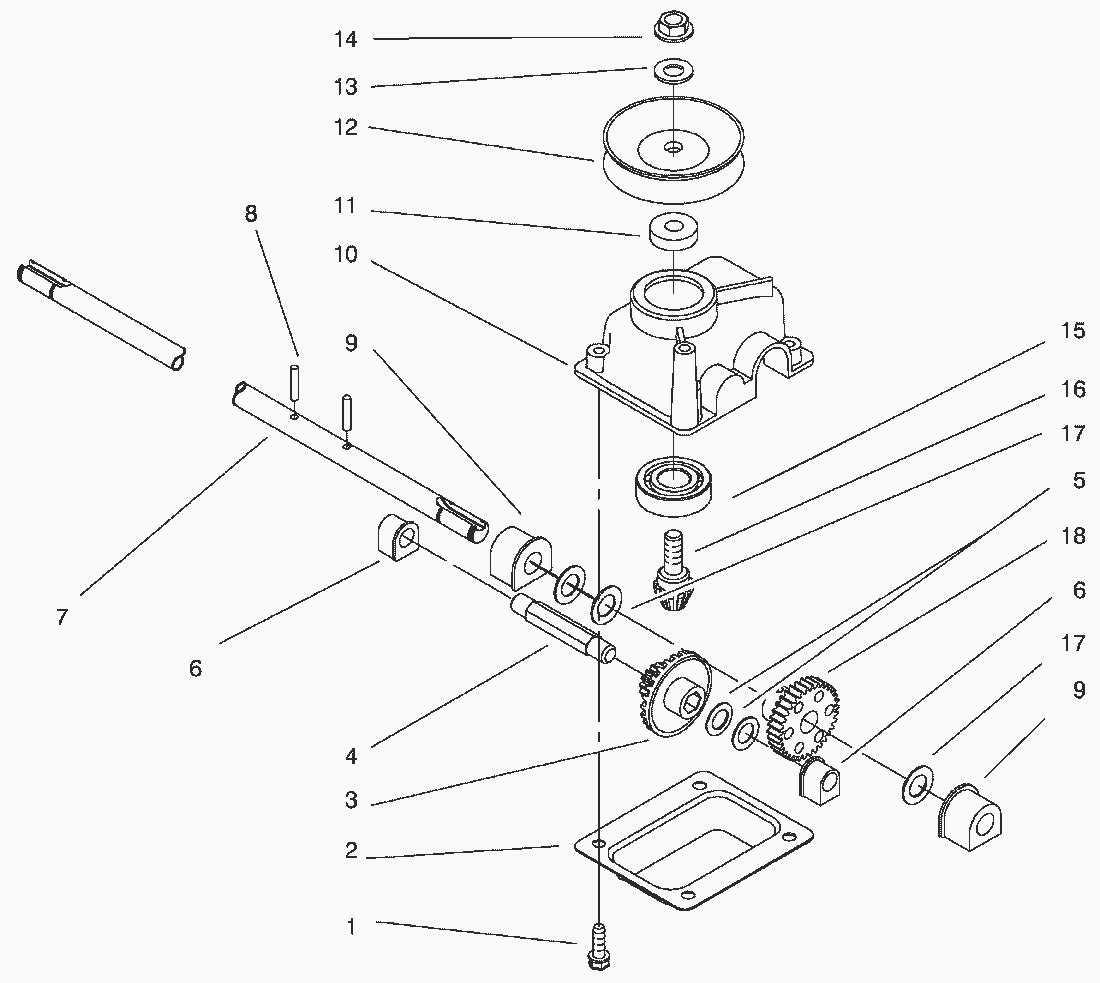 14
13
12
11
10
8
9
15
16
17
5
18
6
17
9
7
6
4
3
2
1