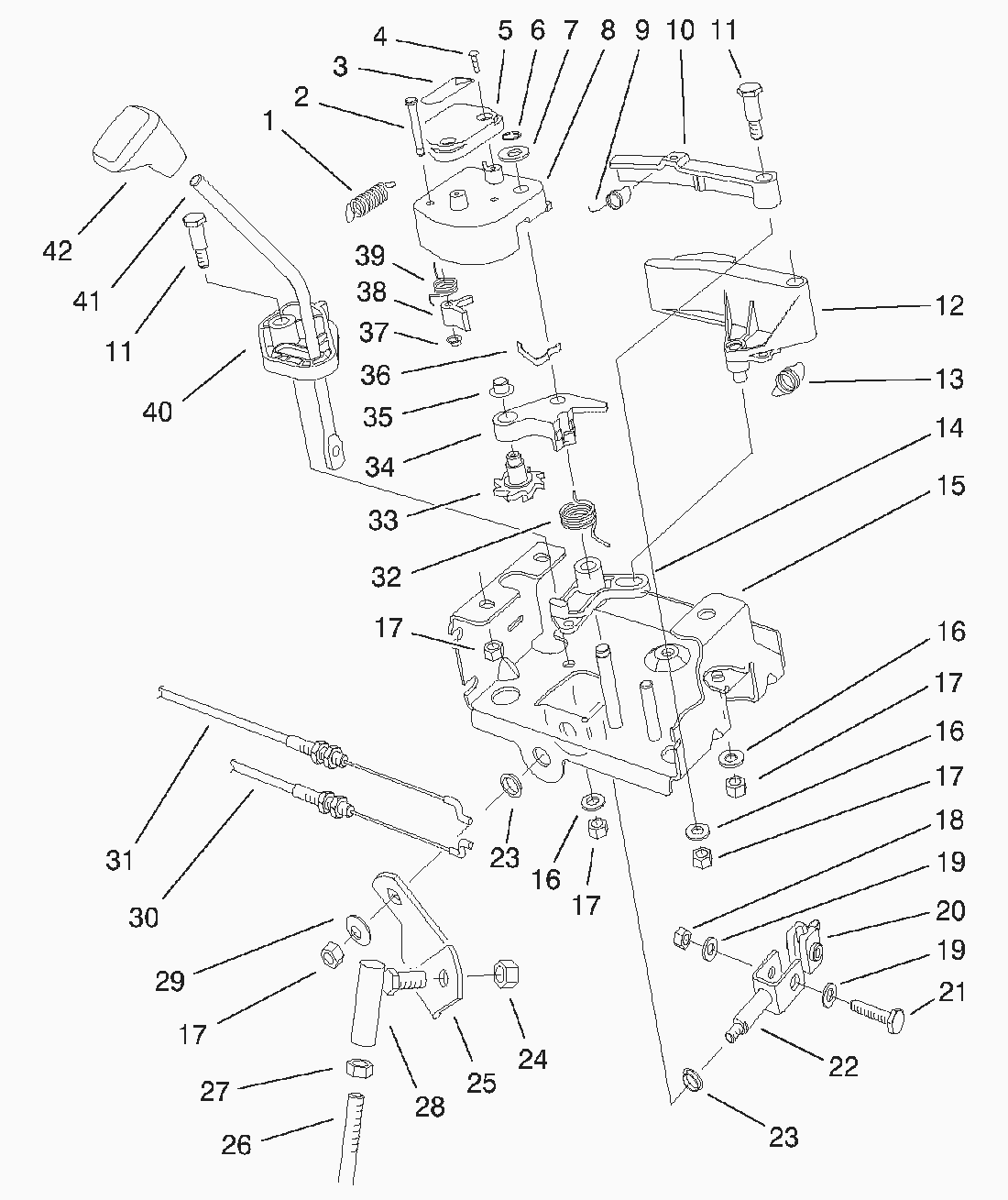 4 5 6 7 8 9 10 11
3
2
1
42
41
11
40
39
38
37
36
35
34
33
32
12
13
14
15
17
16
17
16
17
18
19
20
19
21
22
23
31
30
23
16
17
29
17
24
25
28
27
26