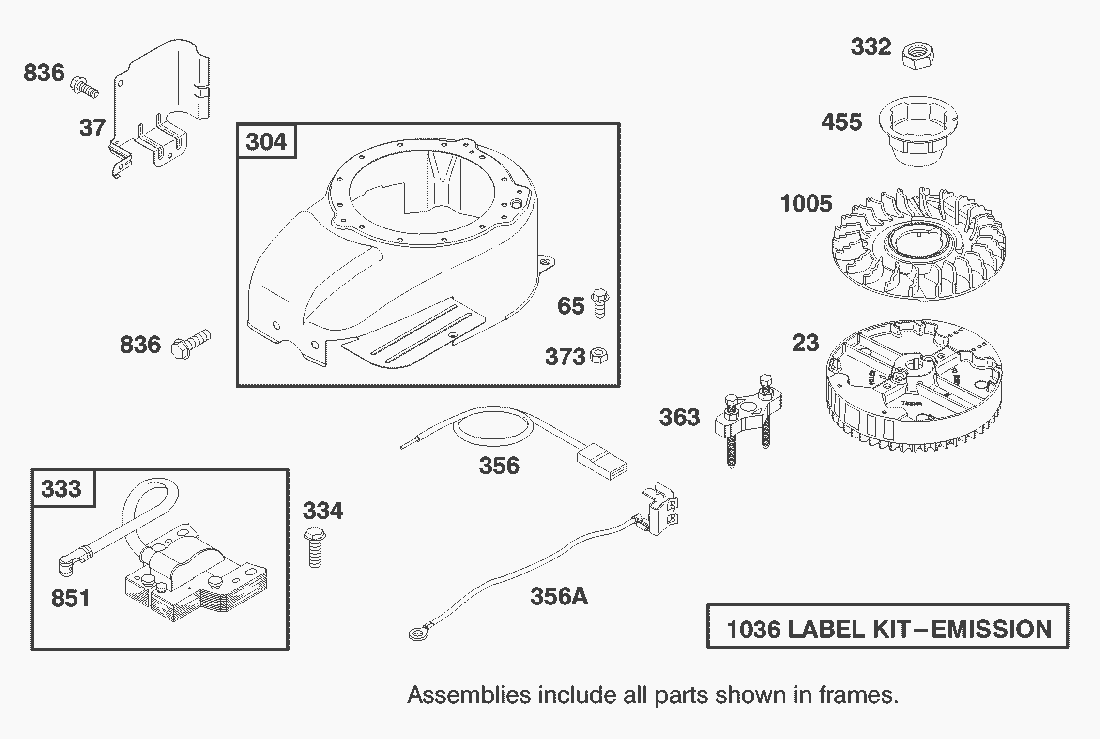 836

37

304

65

373

836

332

455

1005

23

363

356

333

851

334

356A

1036 LABEL KIT–EMISSION

Assemblies include all parts shown in frames.