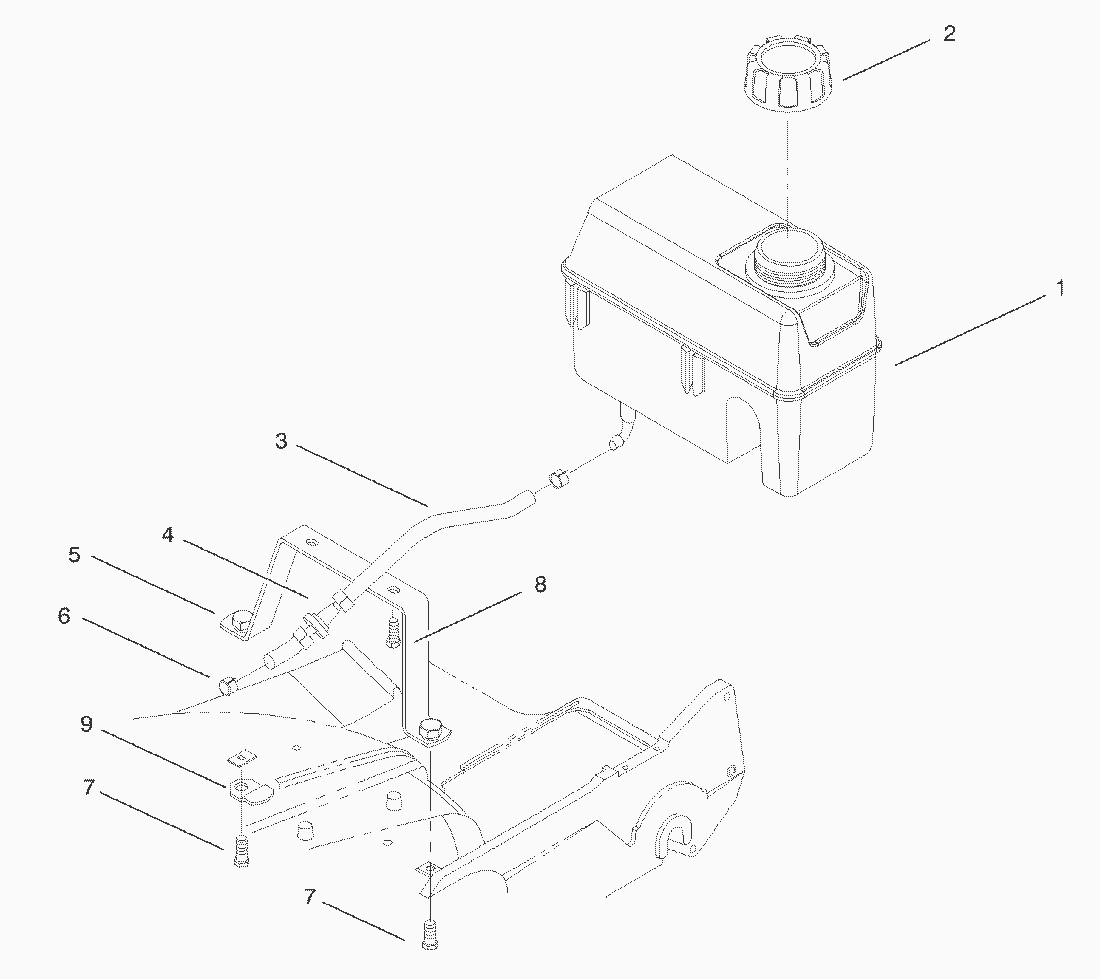 2

1

3

4

5

8

6

9

7

7