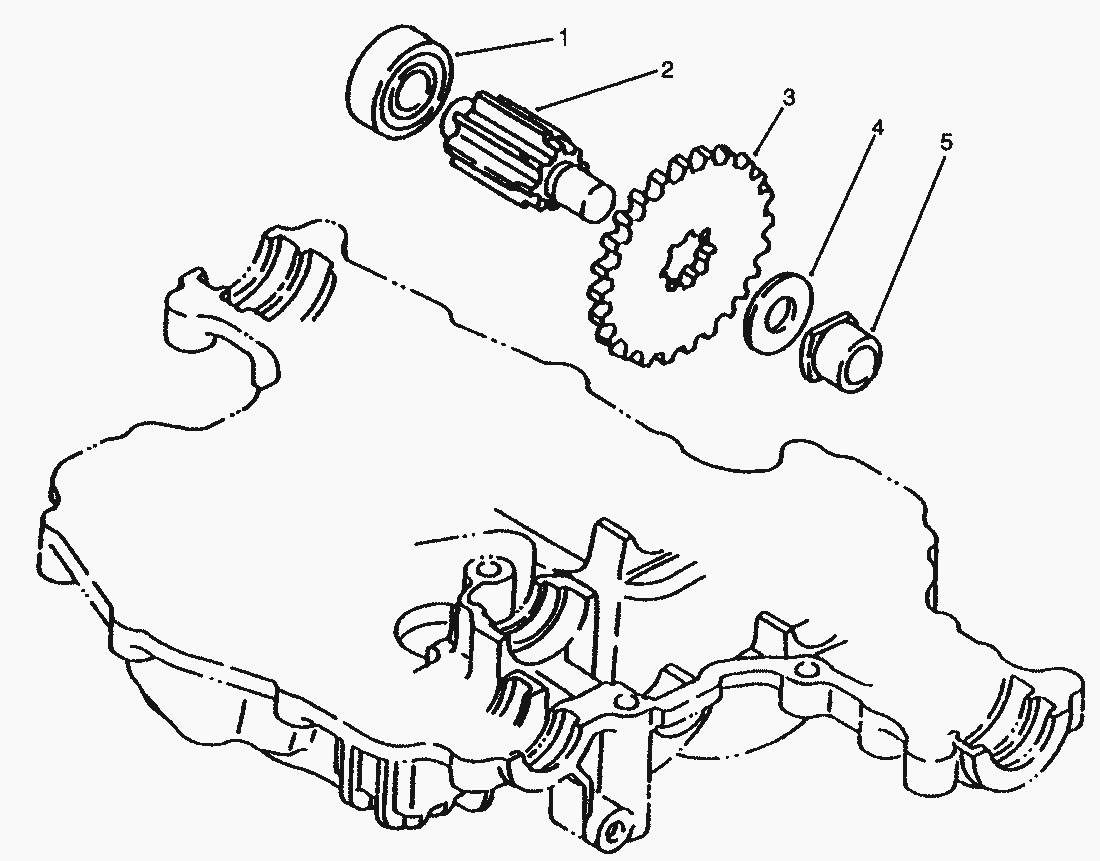 1
2
3
4
5