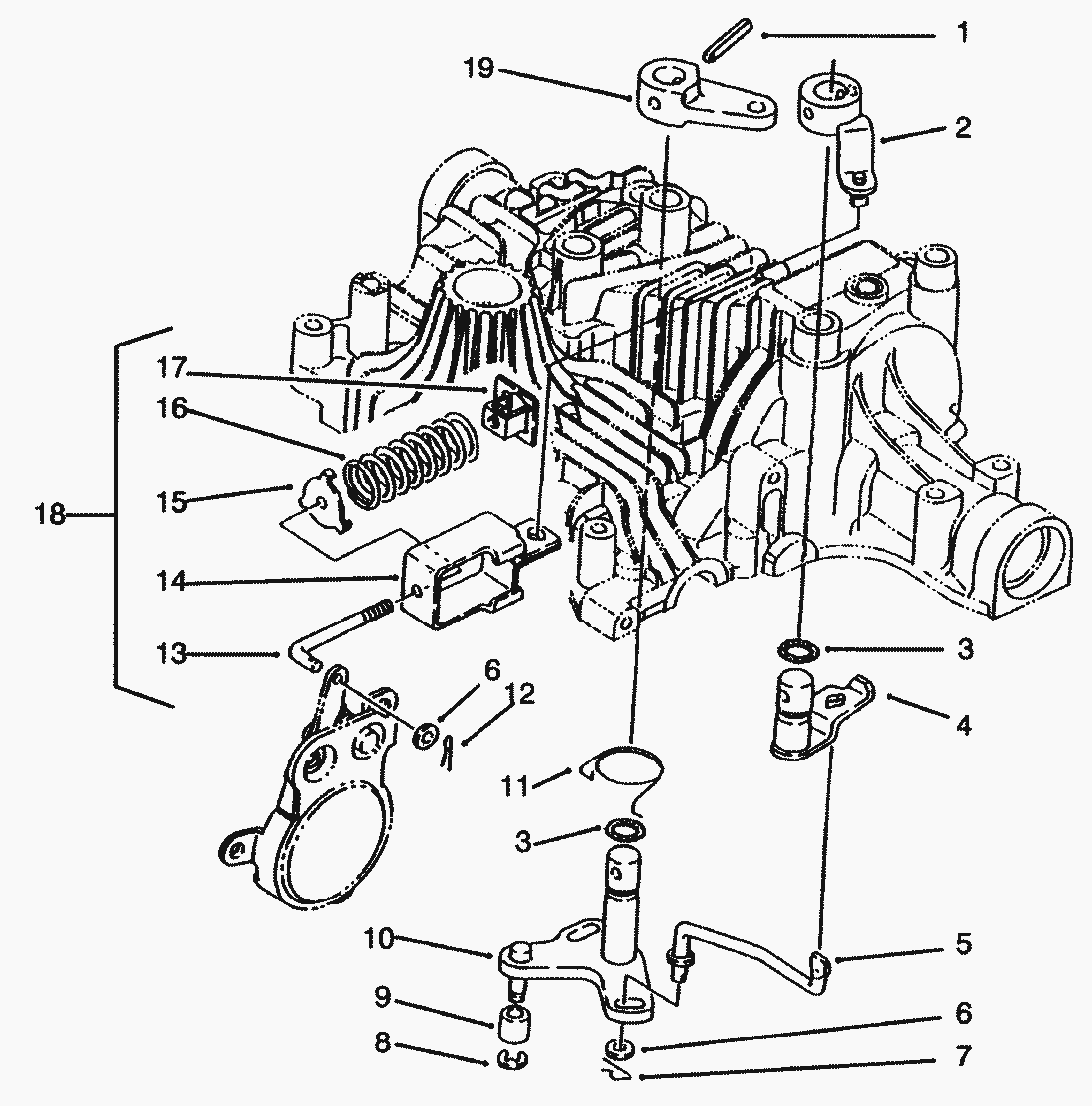 1
19
2
17
16
18
15
14
13
6
12
3
4
11
3
10
5
9
6
8
7