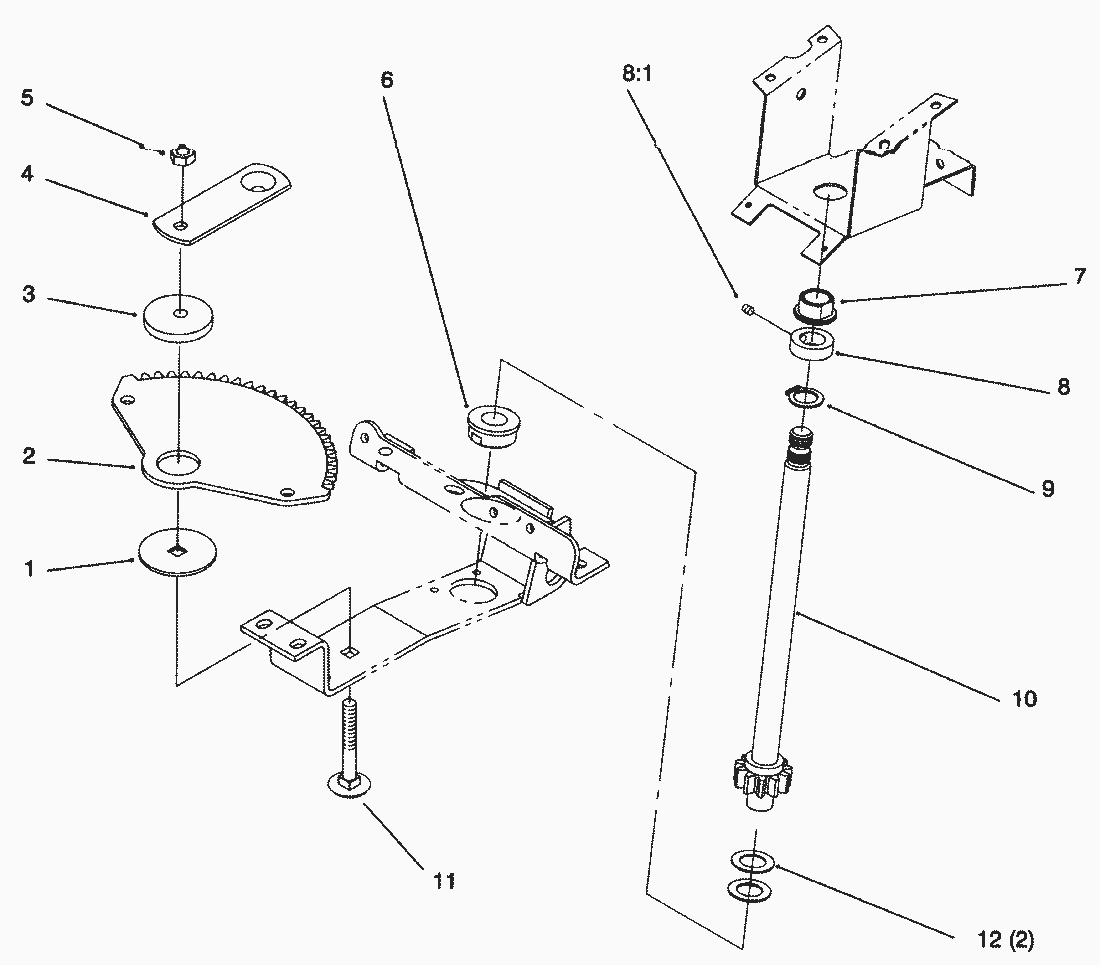 5
4
3
2
1
6
8:1
7
8
9
10
11
12 (2)