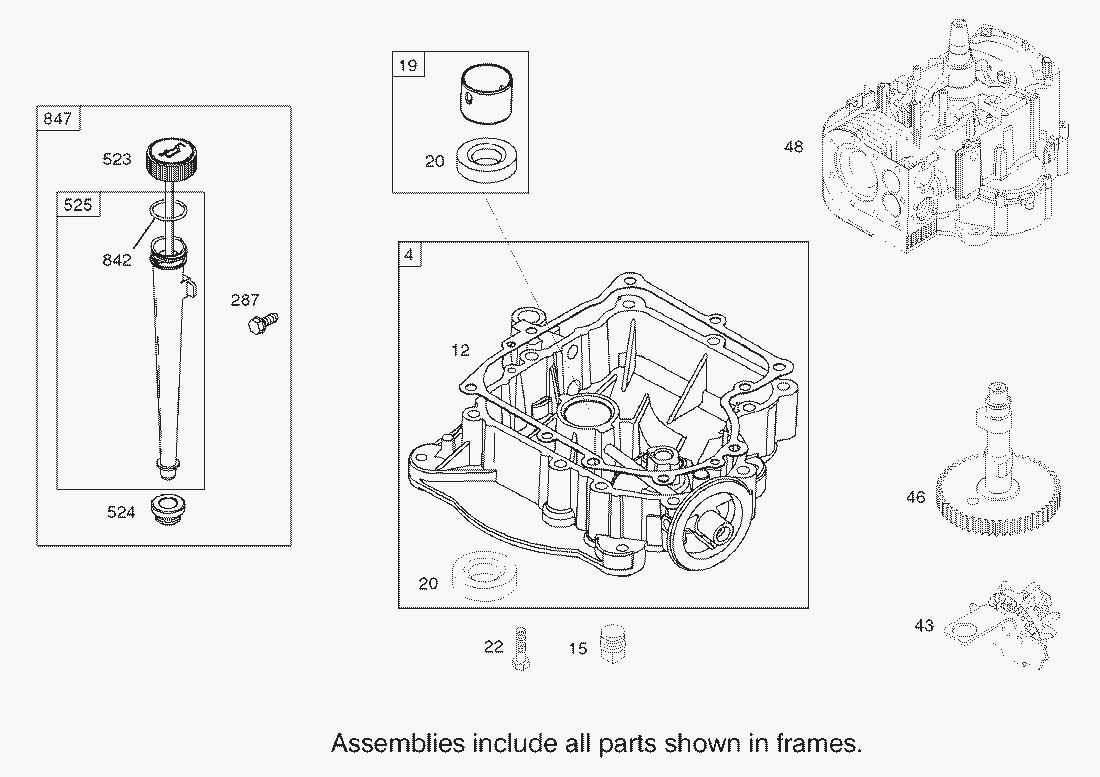 847
523
525
842
287
524
19
20
4
12
20
22
15
48
46
43

Assemblies include all parts shown in frames.