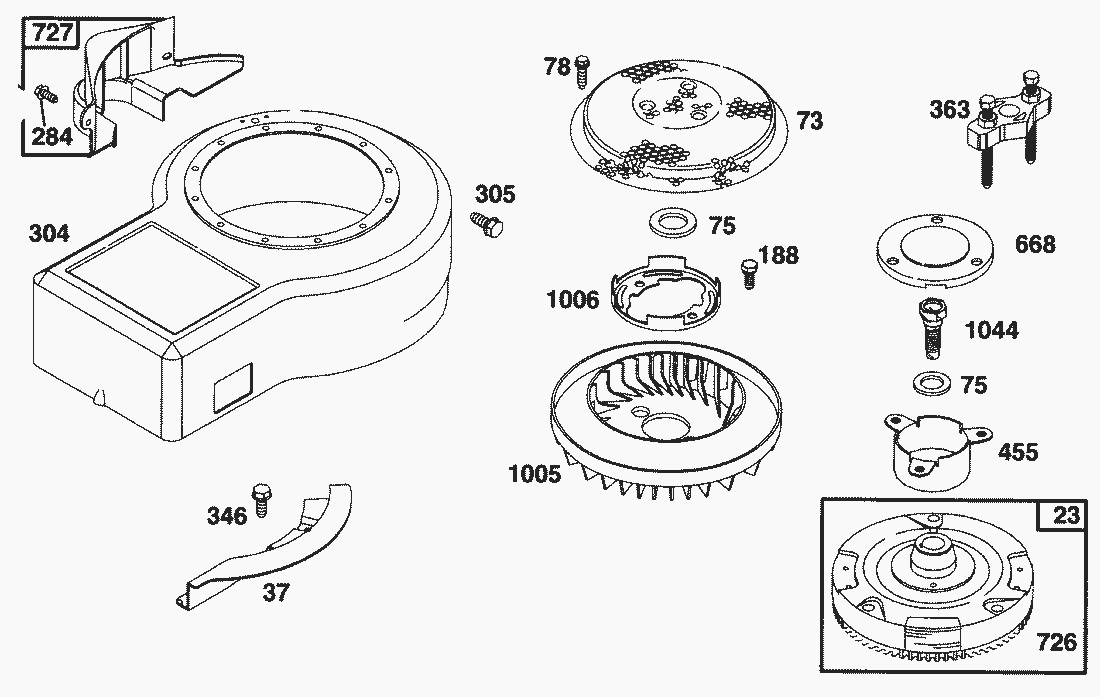 727
284
304
305
346
37
78
73
75
188
1006
1005
363
668
1044
75
455
23
726