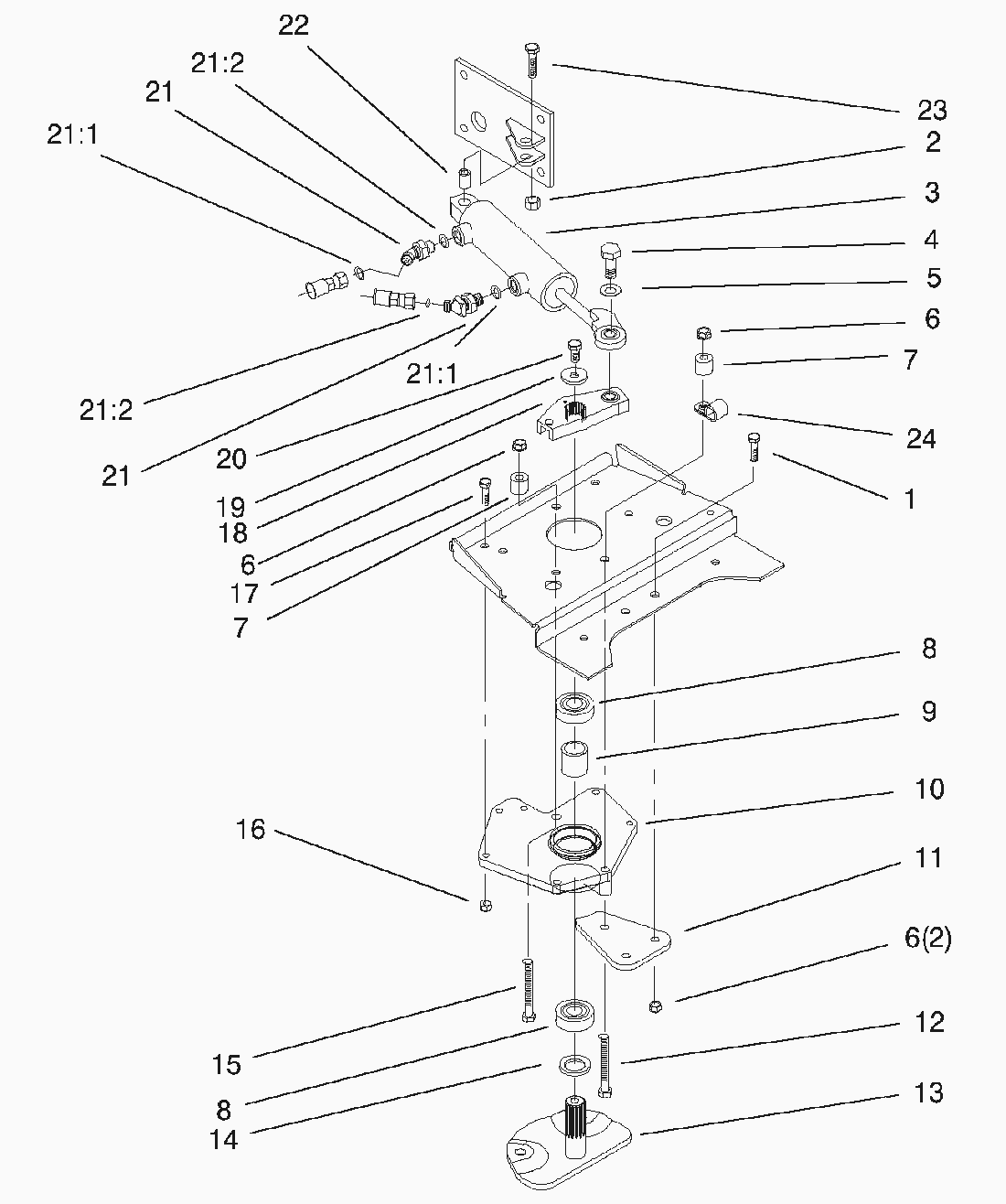 22
21:2
21
21:1
23
2
3
4
5
6
7
24
1
21:1
21:2
21
20
19
18
6
17
7
8
9
10
16
11
6(2)
15
12
8
14
13