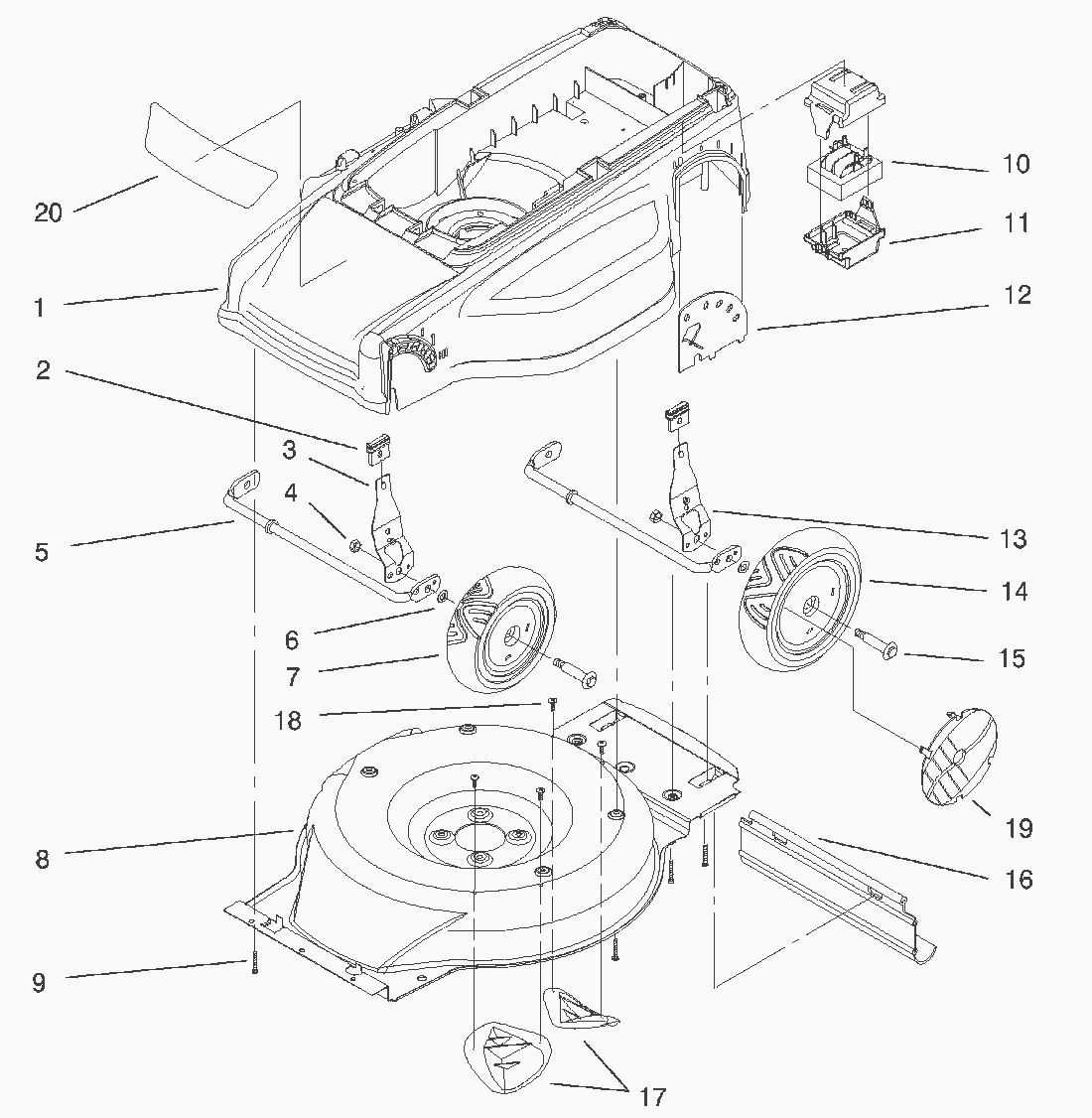 20
1
2
3
4
5
6
7
18
8
9
10
11
12
13
14
15
19
16
17