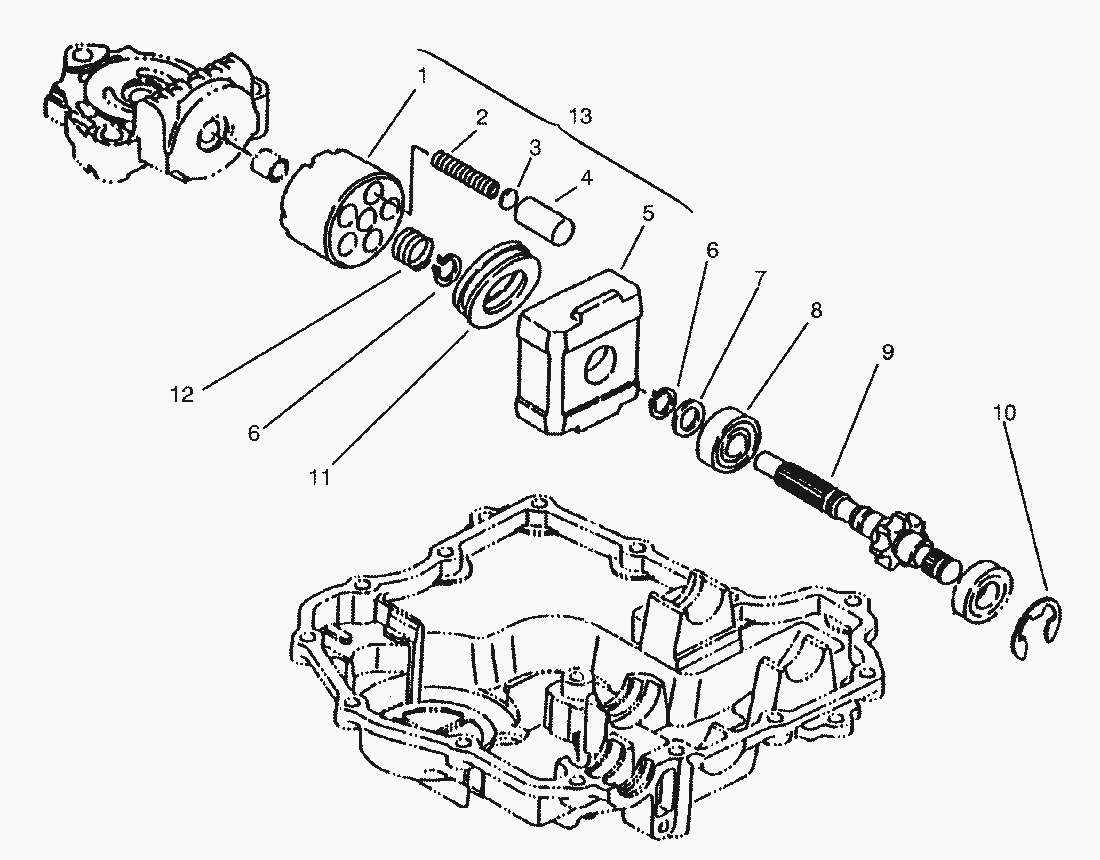 1
2
13
3
4
5
6
7
8
9
10
12
6
11