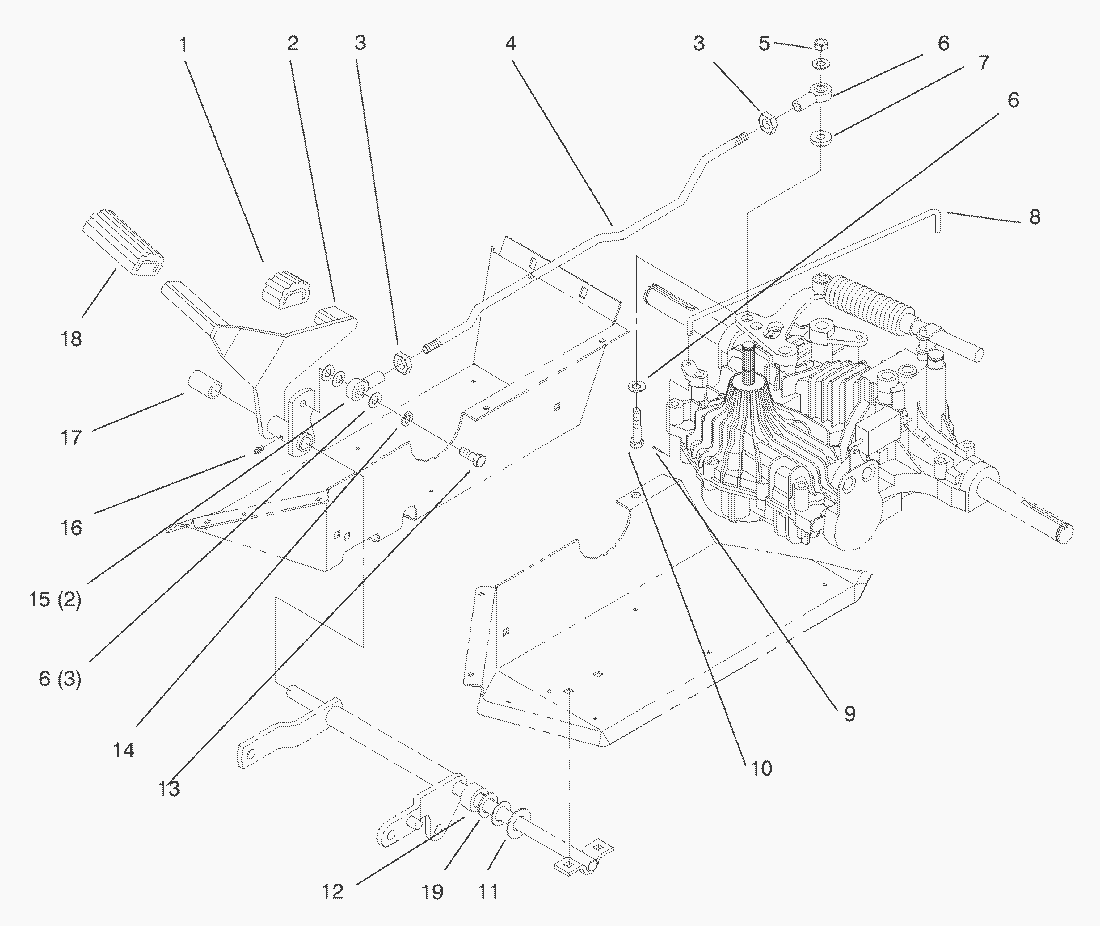 1
2
3
4
3
5
6
7
6
8
18
17
16
15 (2)
6 (3)
14
13
9
10
12
19
11