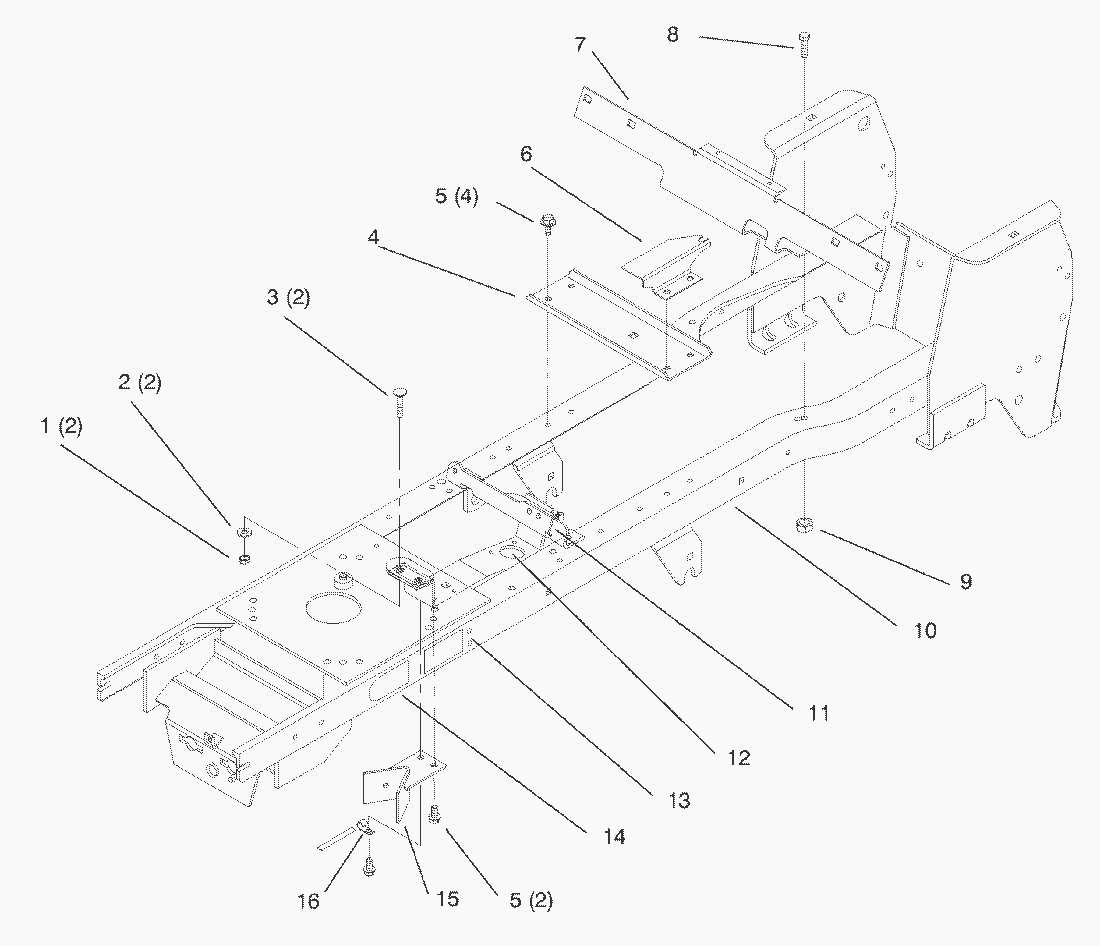 8
7
6
5 (4)
4
3 (2)
2 (2)
1 (2)
9
10
11
12
13
14
16
15
5 (2)