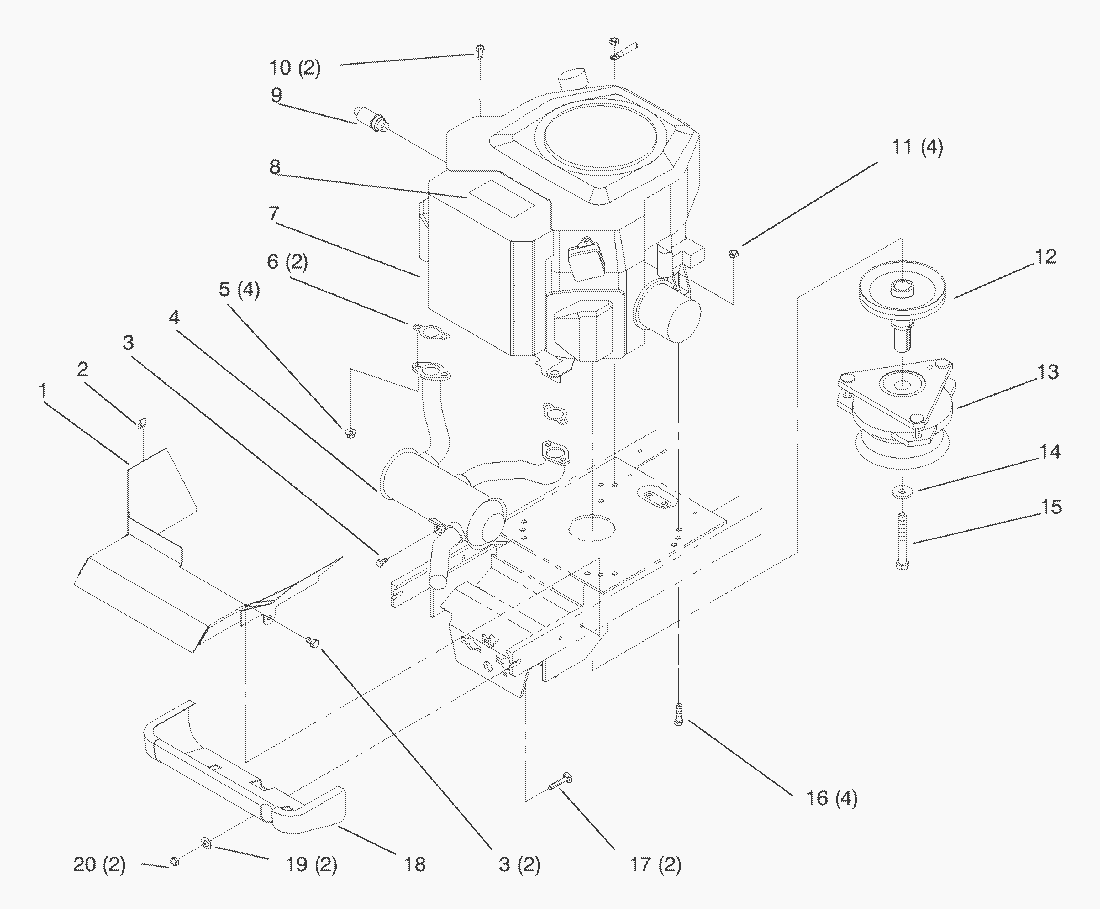 10 (2)
9
8
7
6 (2)
5 (4)
4
3
2
1
11 (4)
12
13
14
15
16 (4)
17 (2)
3 (2)
18
19 (2)
20 (2)