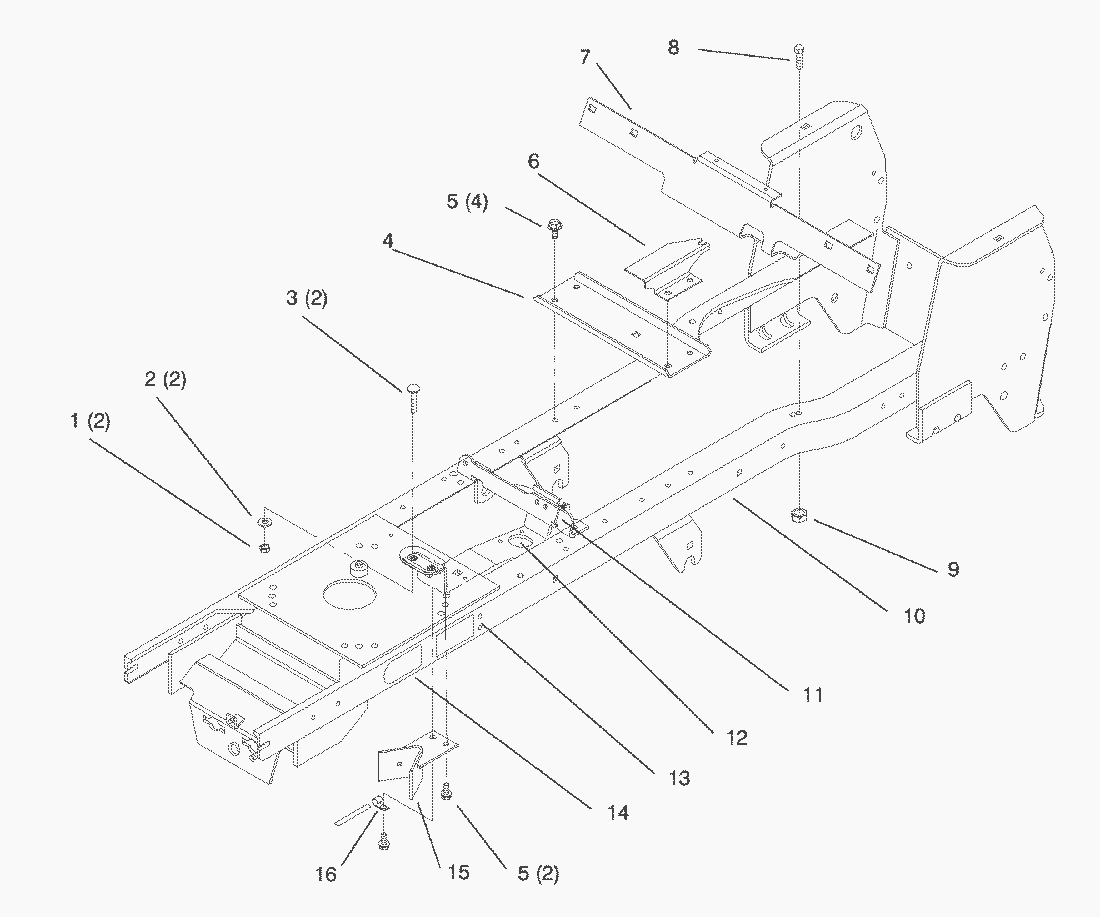 8
7
6
5 (4)
4
3 (2)
2 (2)
1 (2)
9
10
11
12
13
14
16
15
5 (2)