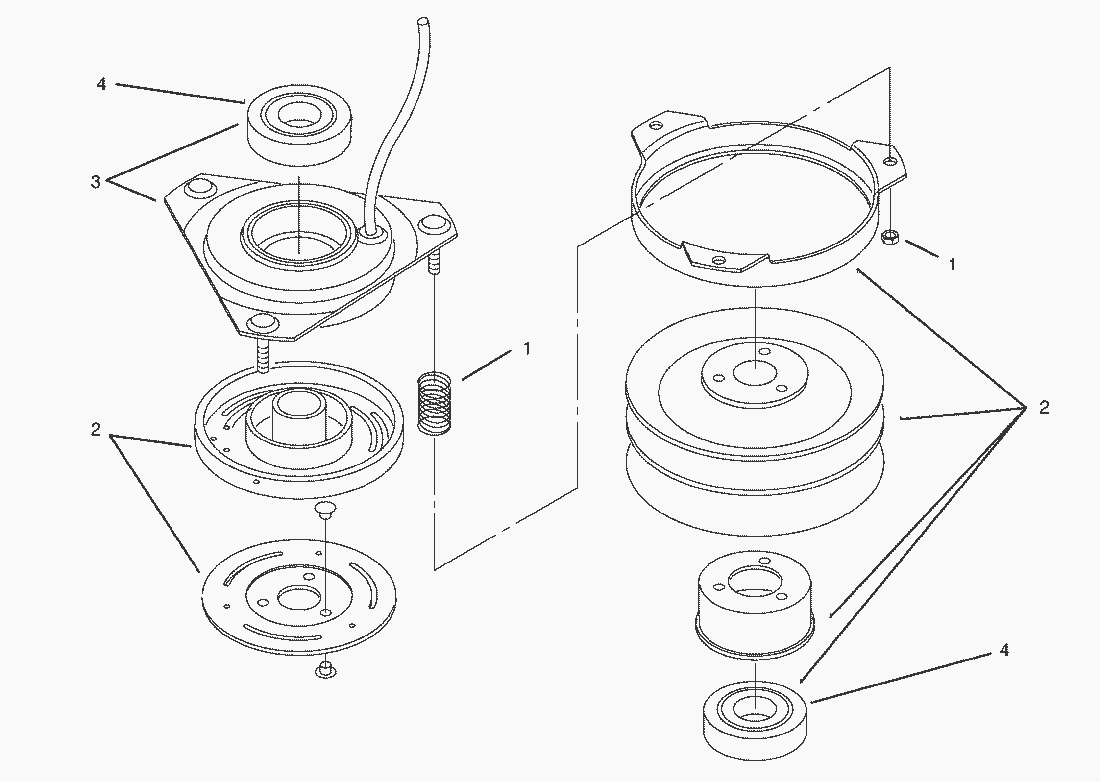 4
3
1
2
1
2
4