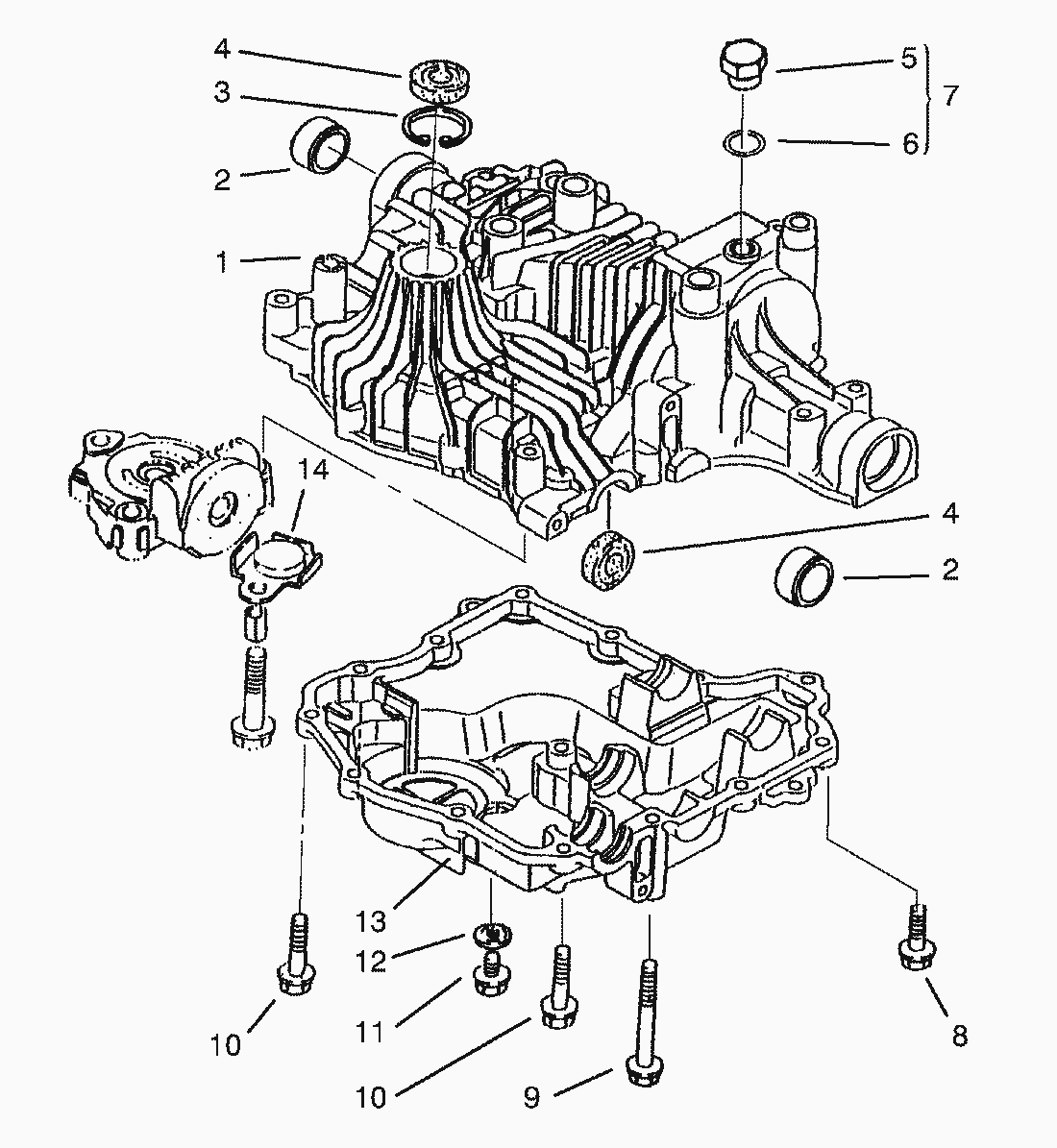 4
3
2
1
5
6
7
14
4
2
13
12
11
10
10
9
8