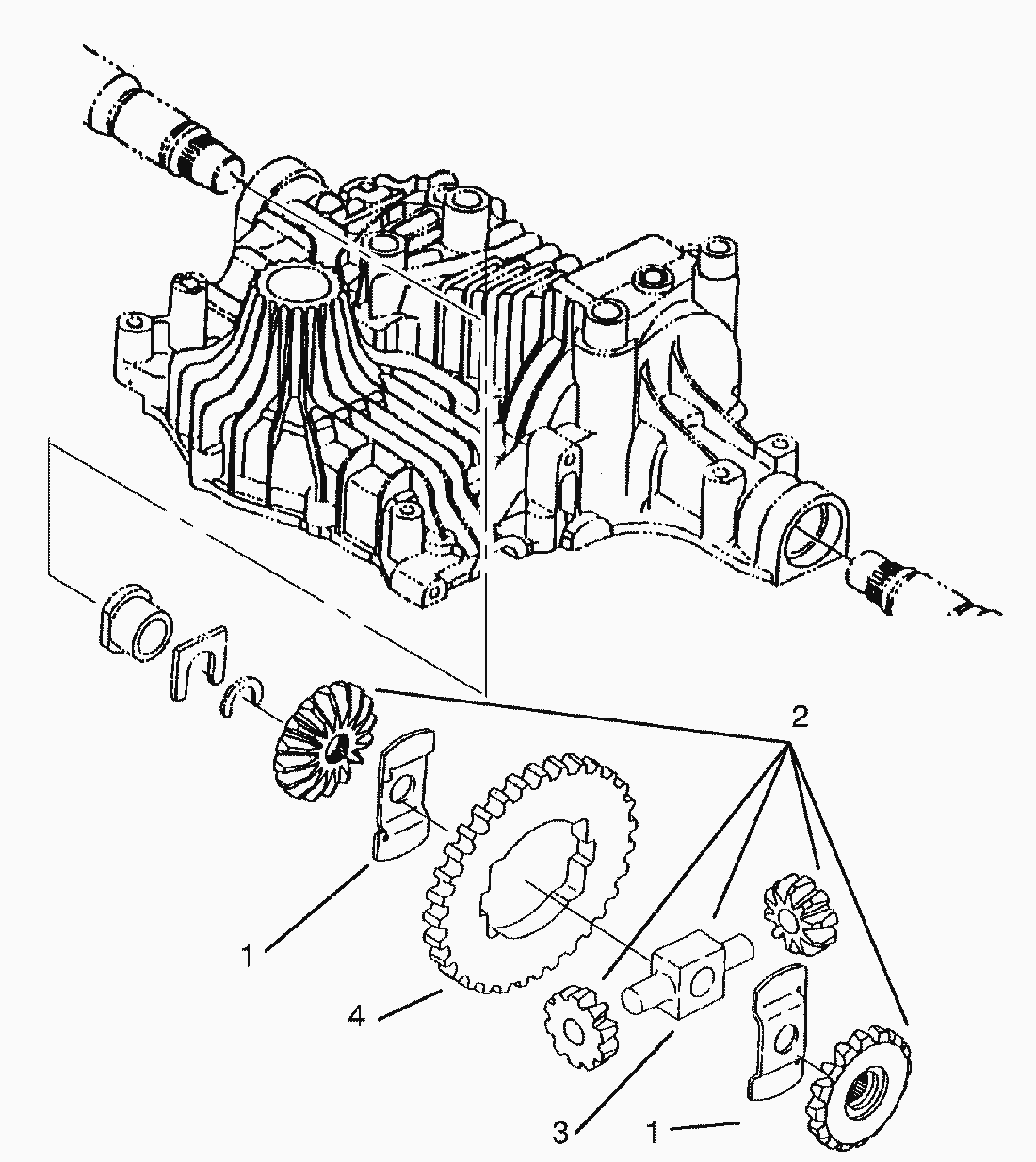 2
1
4
3
1