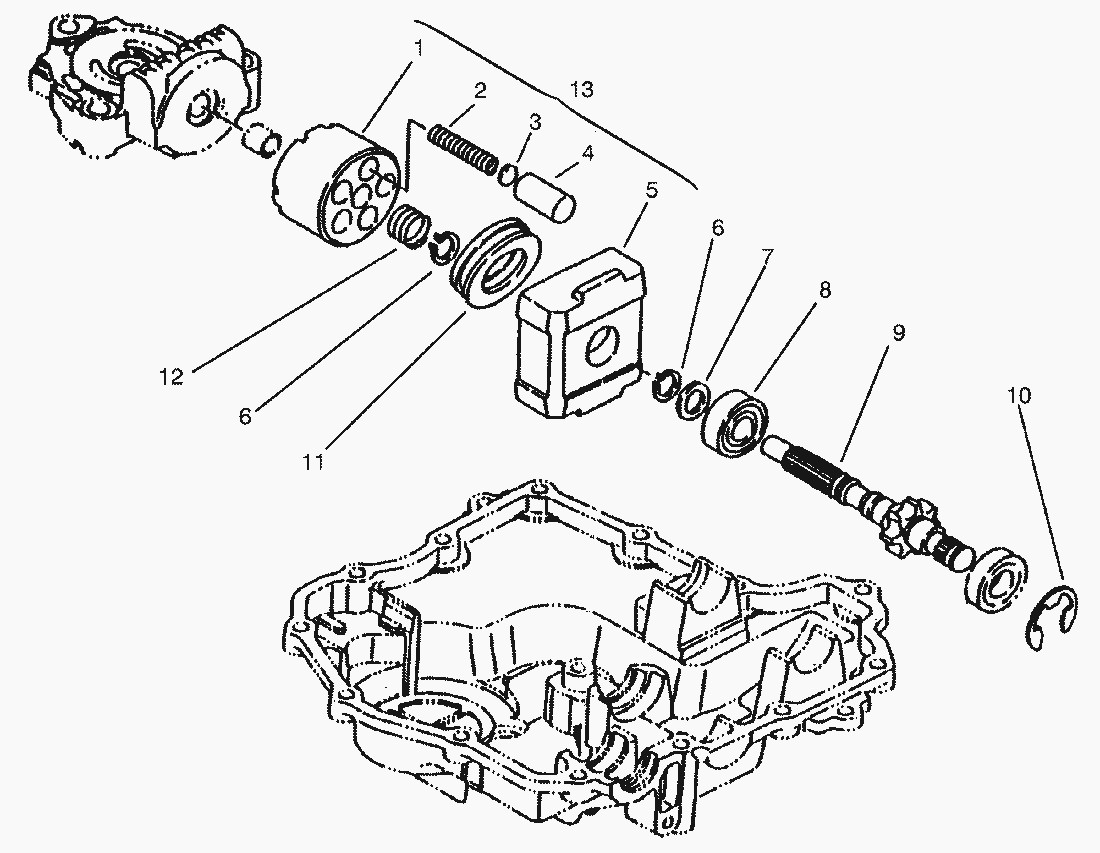 1
2
13
3
4
5
6
7
8
9
10
12
6
11