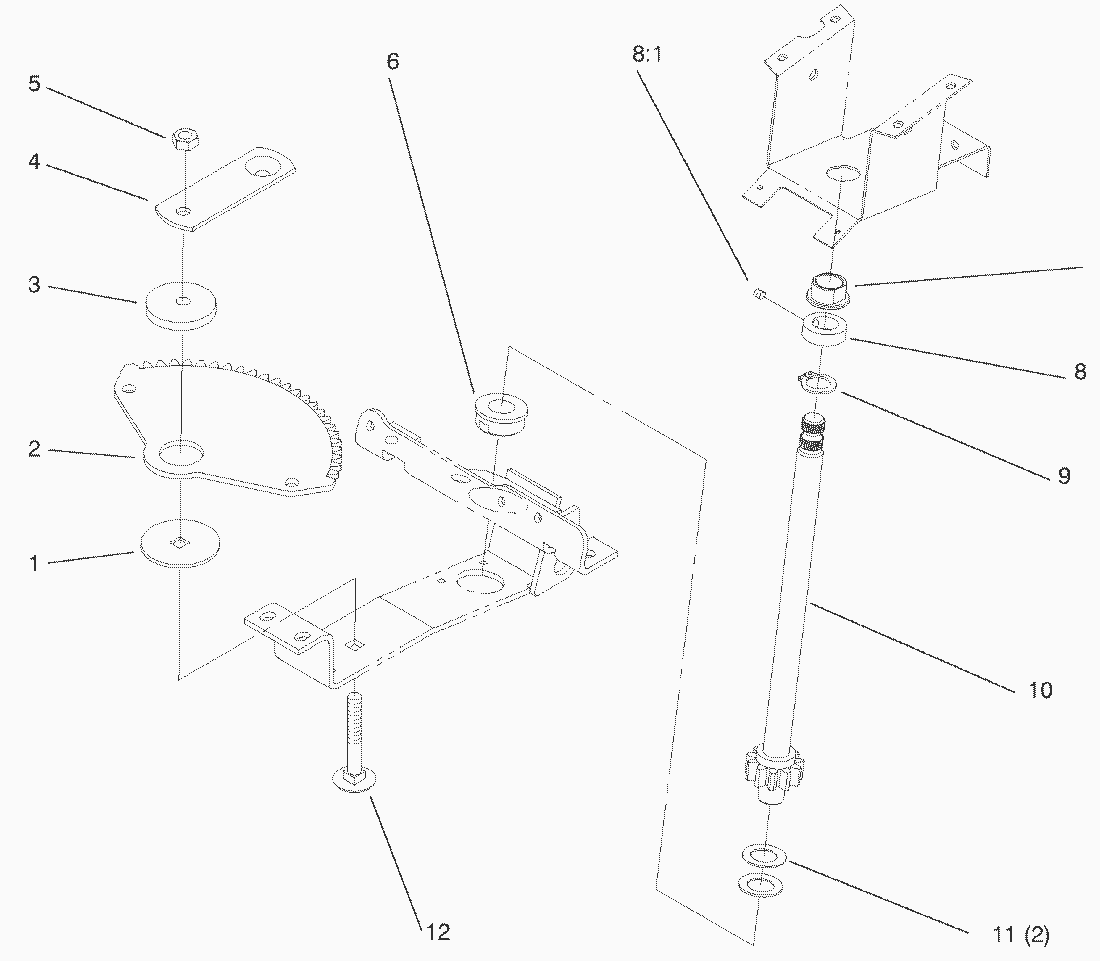 5
4
3
2
1
6
8:1
8
9
10
12
11 (2)