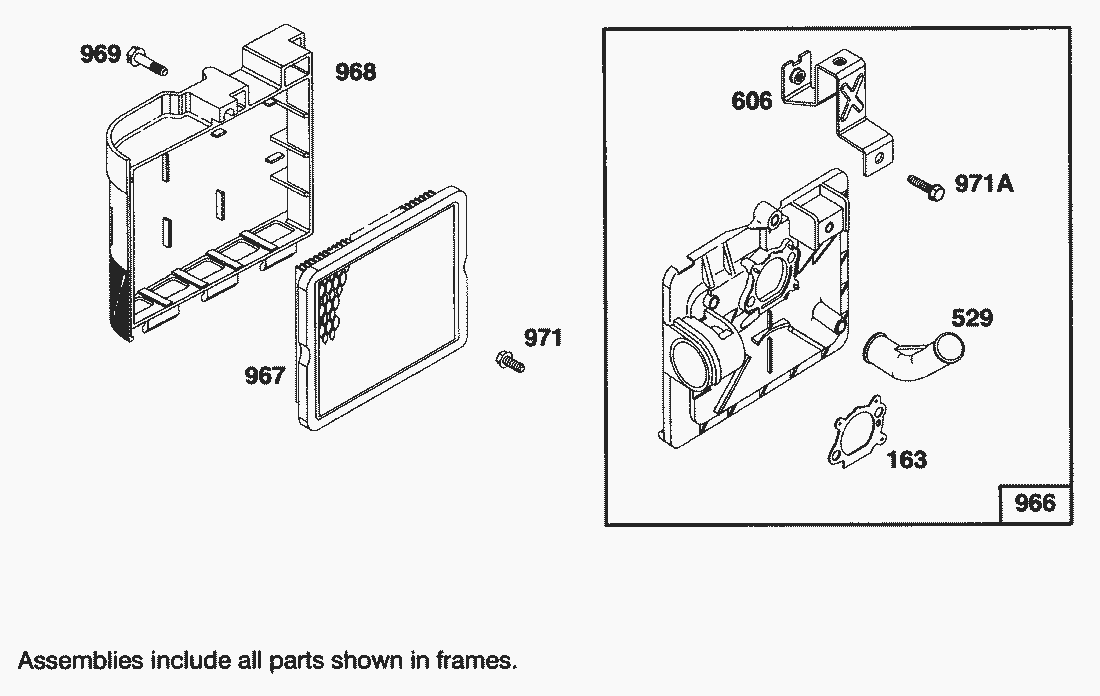 969

968

967

971

606

971A

529

163

966

Assemblies include all parts shown in frames.