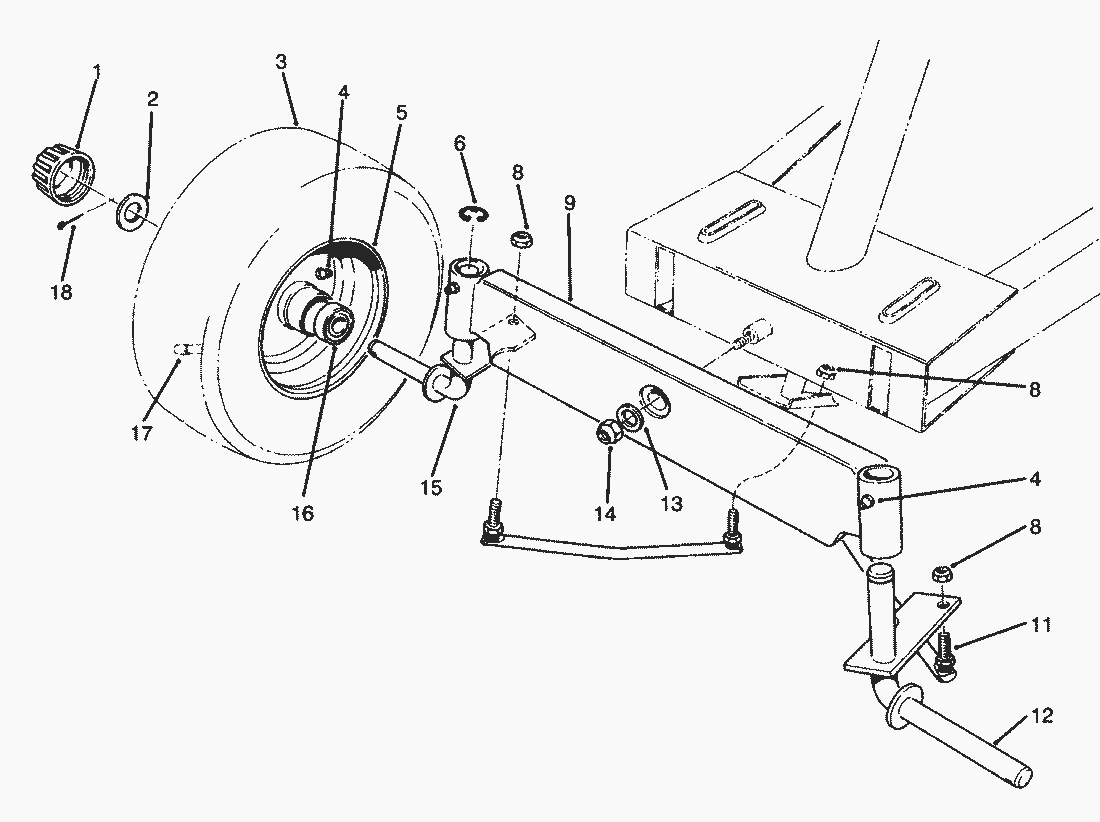 1
2
3
4
5
6
8
9
18
17
16
15
14
13
8
4
8
11
12