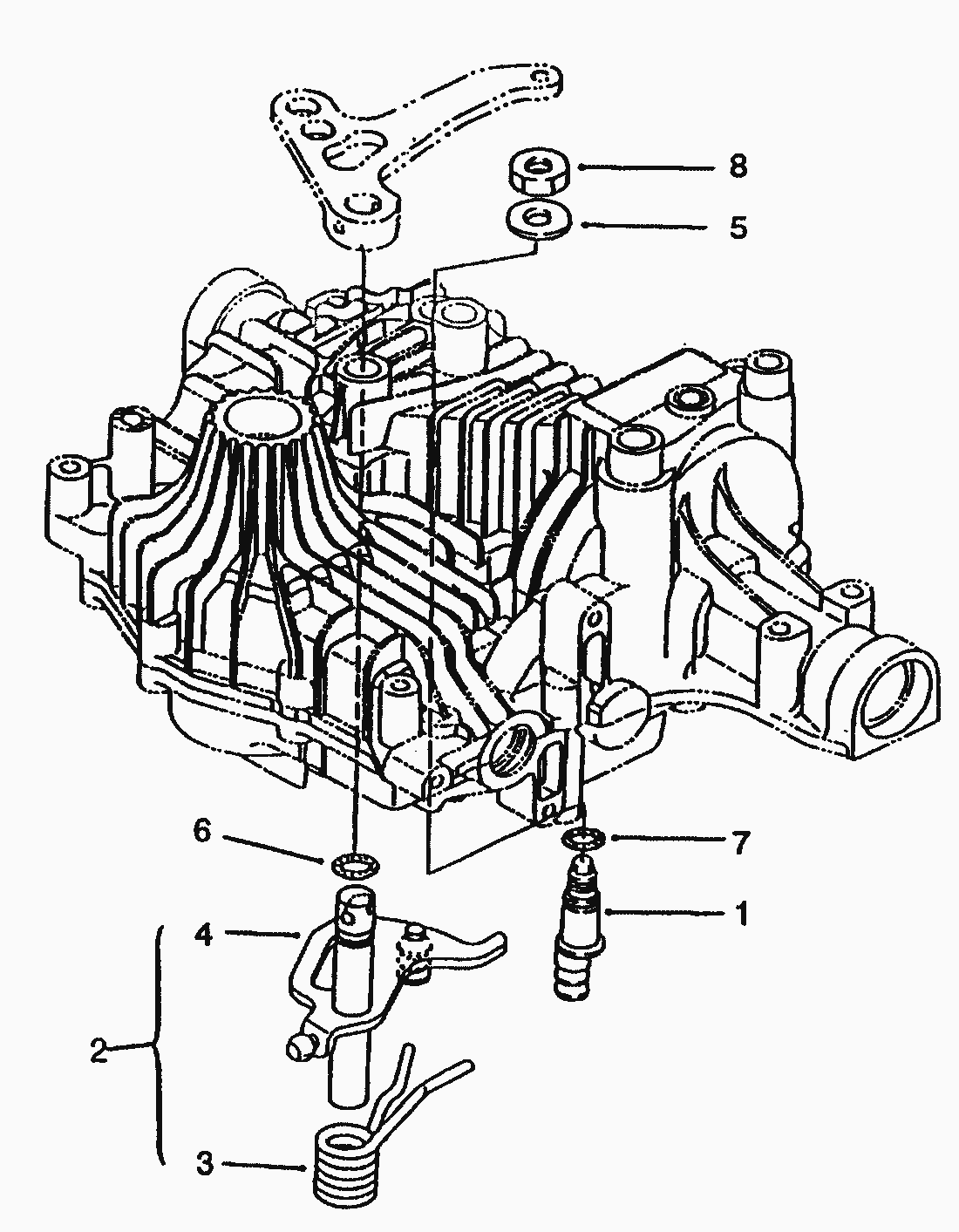 8
5
6
7
1
4
2
3