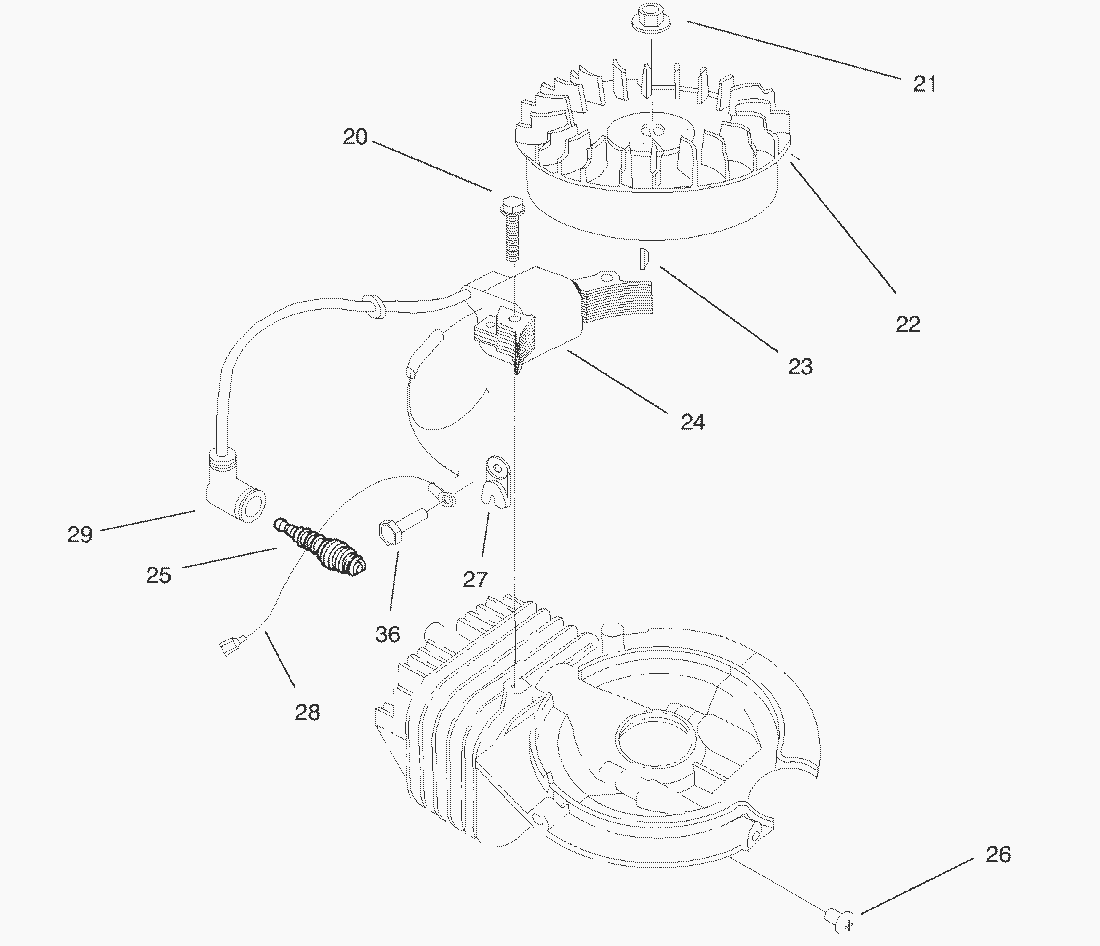 21
20
22
23
24
29
25
27
36
28
26