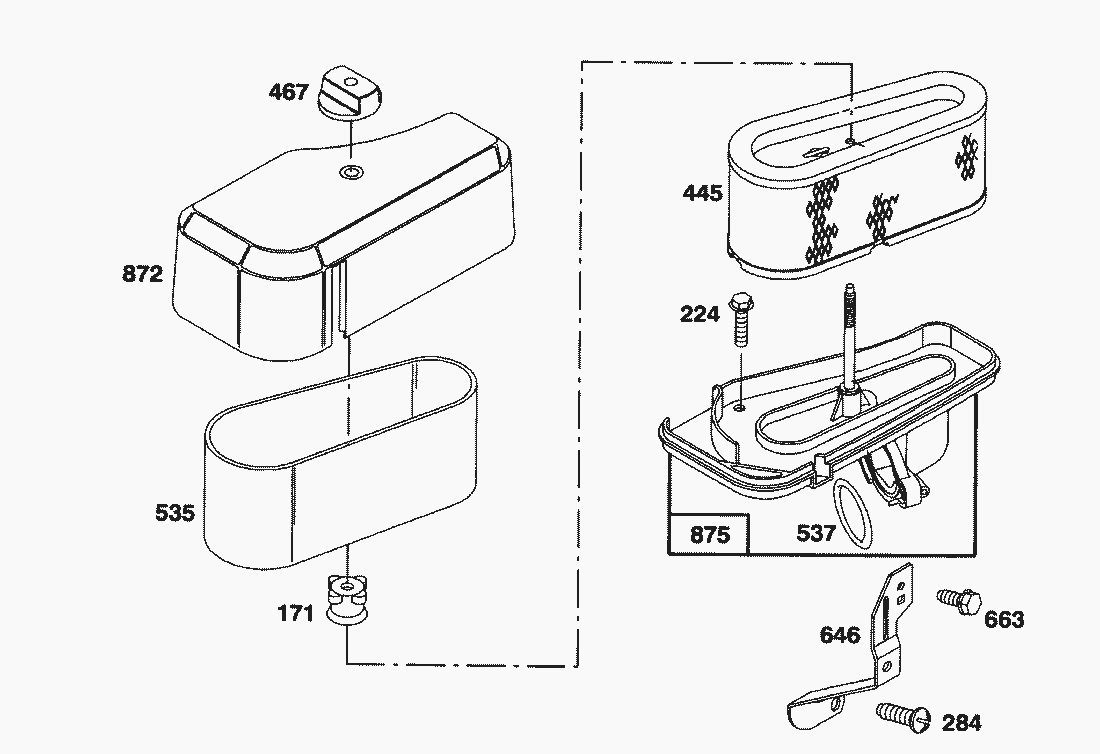 467
872
535
171
445
224
875
537
646
663
284