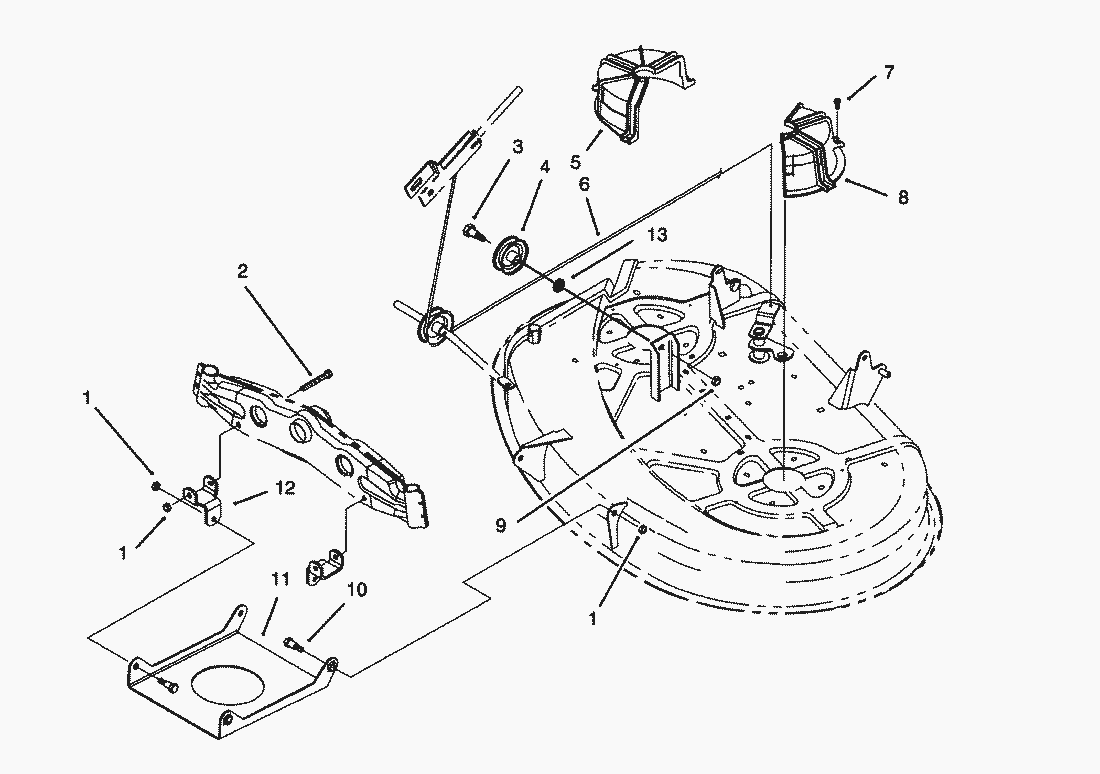 7
3
4
5
6
8
13
2
1
12
1
9
11
10
1