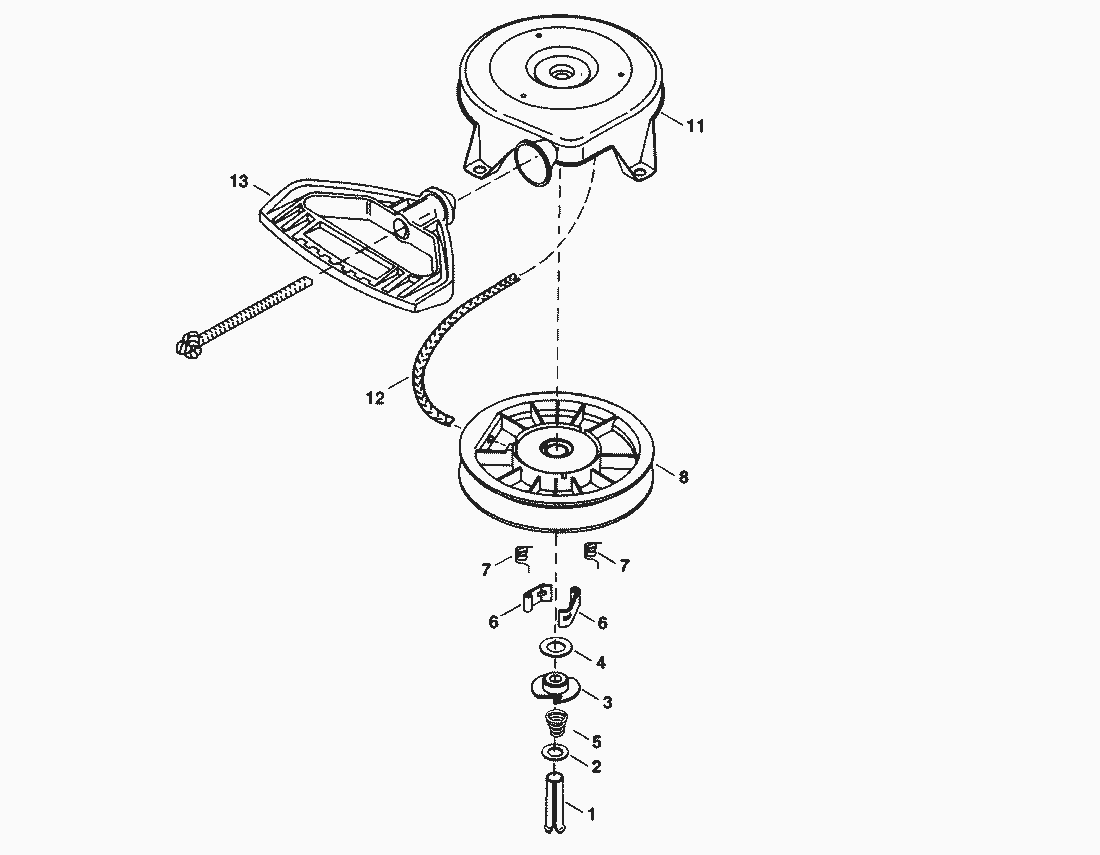 11
13
12
8
7
7
6
6
4
3
5
2
1