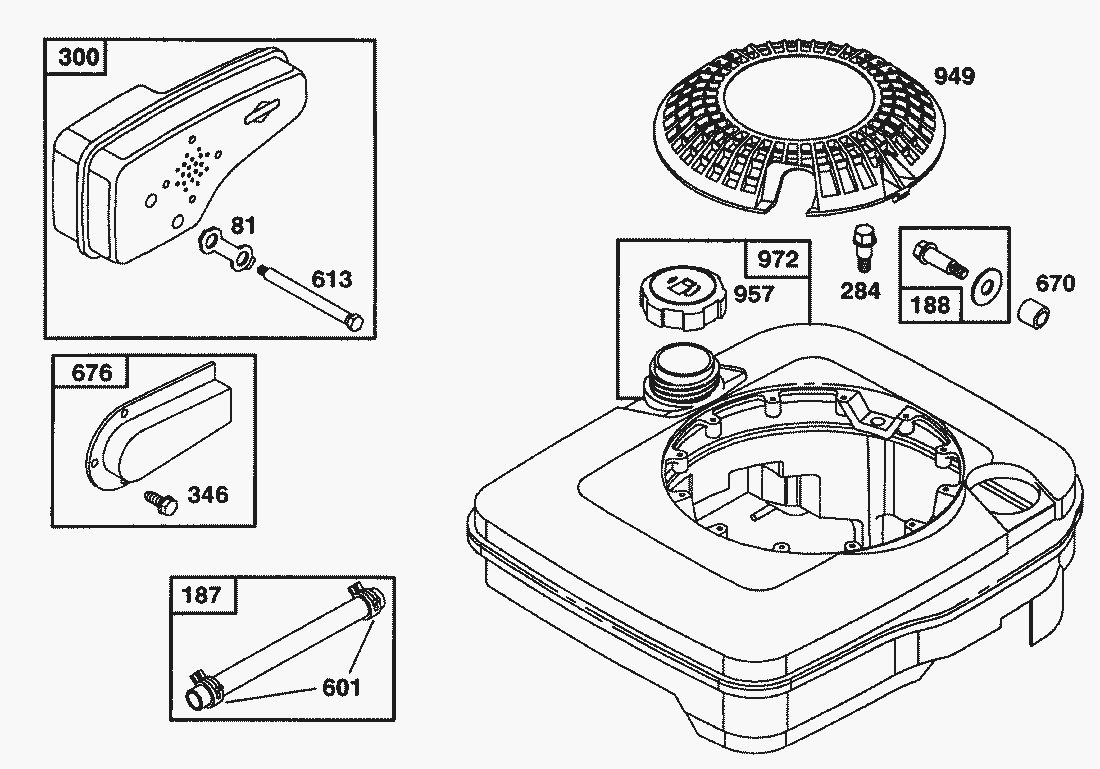 300

81

613

676

346

187

601

949

972

957

284

188

670