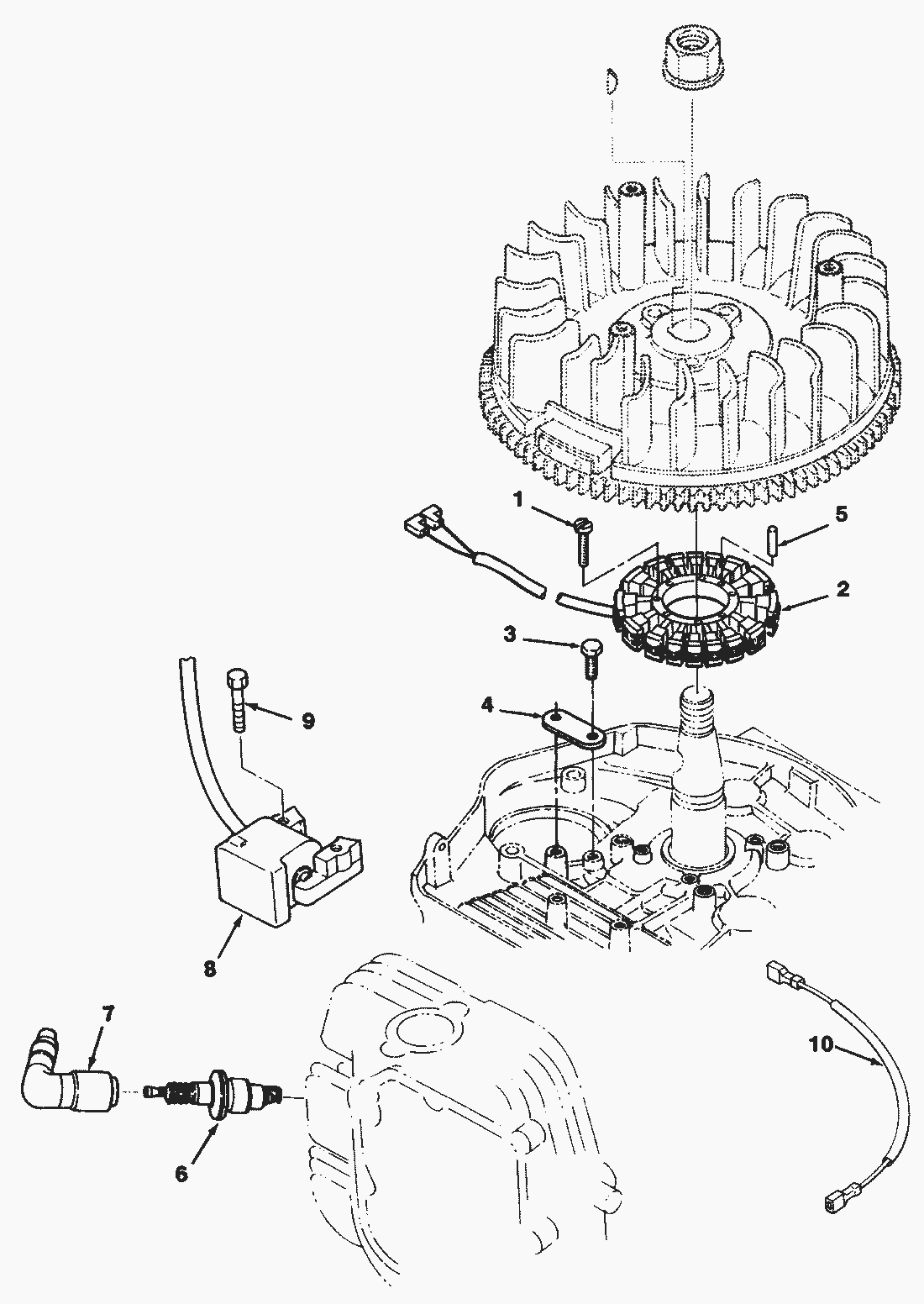 1
5
2
3
4
9
8
7
6
10