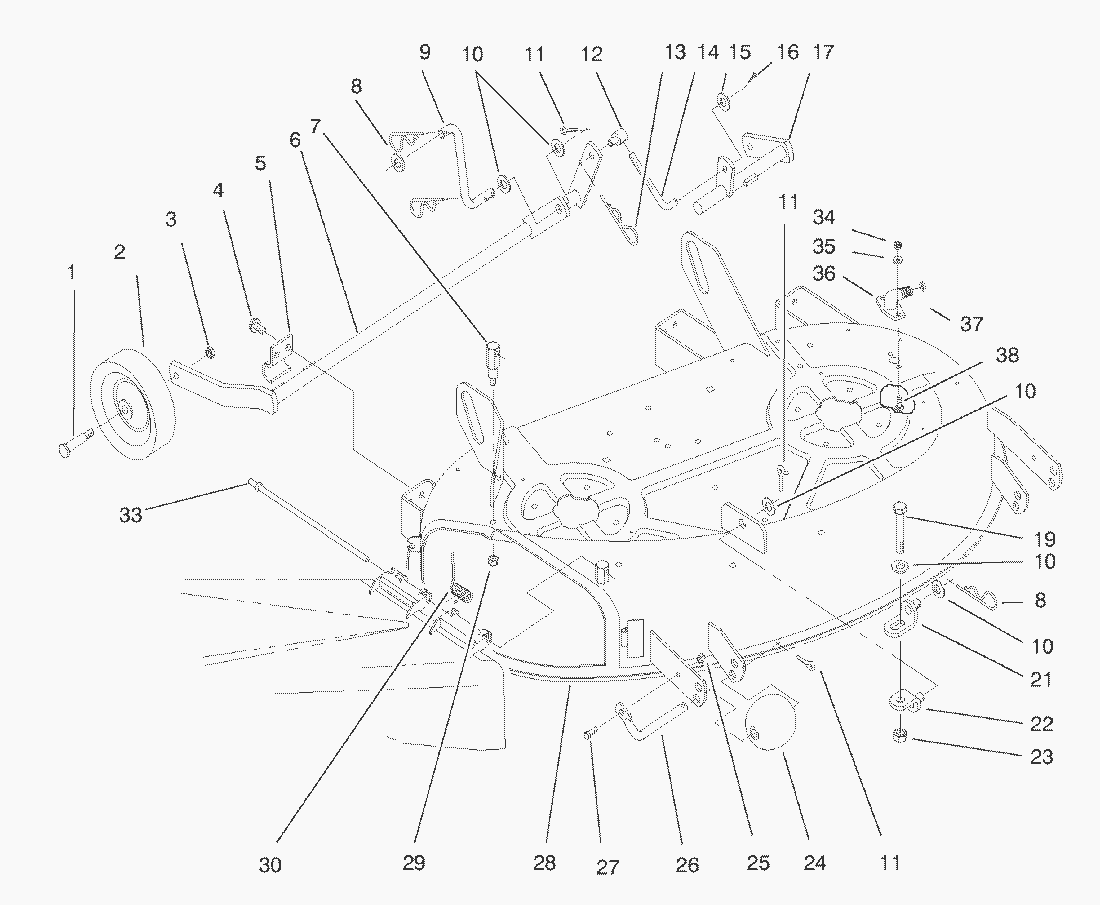 9 10 11 12 13 14 15 16 17
8
7
6
5
4
3
2
1
11
34
35
36
37
38
10
33
19
10
8
10
21
22
23
30 29 28 27 26 25 24 11