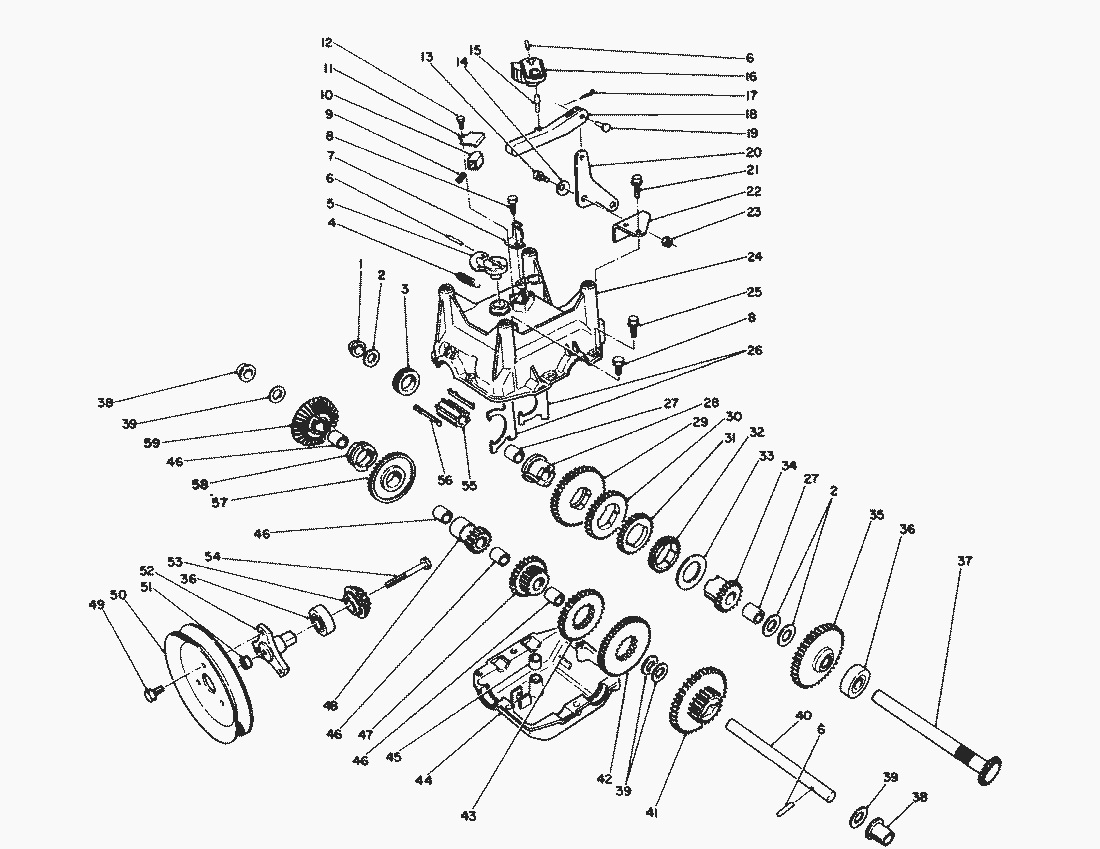 12 11 10 9 8 7 6 5 4 13 14 15 6 16 17 18 19 20 21 22 23 24 25 8 26 1 2 3 38 39 59 46 58 57 56 55 27 28 29 30 31 32 33 34 27 2 35 36 37 46 54 53 36 52 51 50 49 48 46 47 46 45 44 43 42 39 41 40 6 39 38