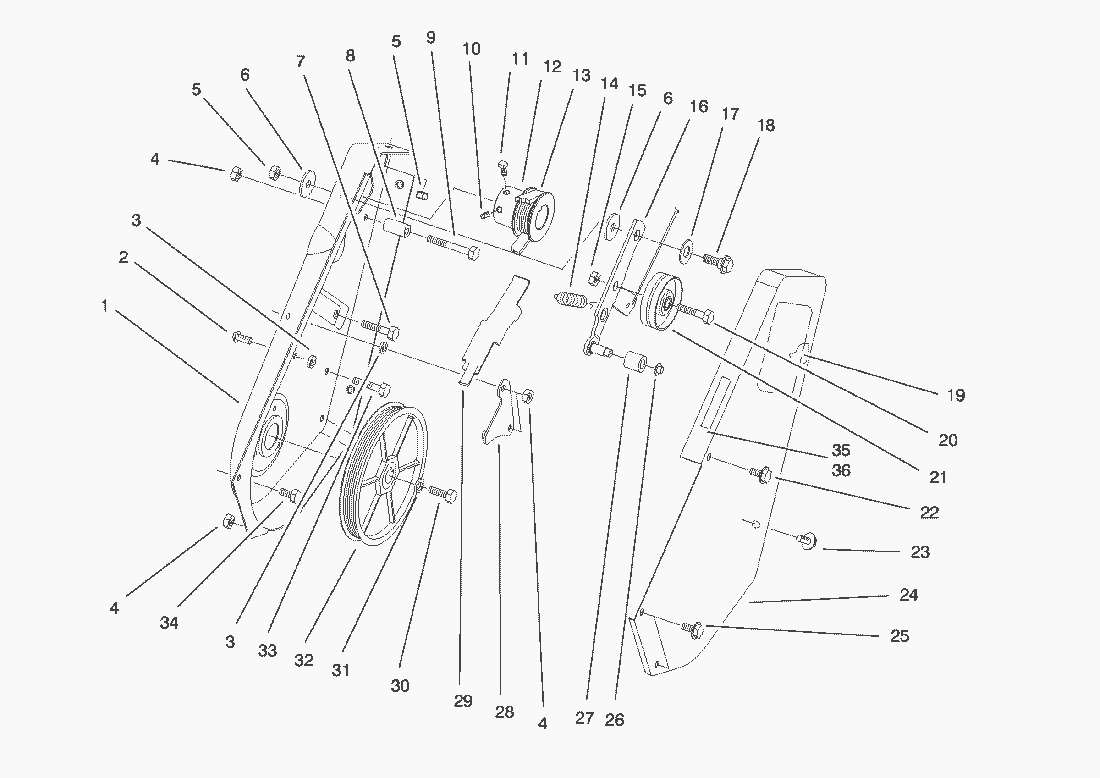 5 6 7 8 5 9 10 11 12 13 14 15 6 16 17 18

4

3

2

1

19

20

21

35

36

22

23

24

25

4

34

3

33

32

31

30

29

28

4

27

26