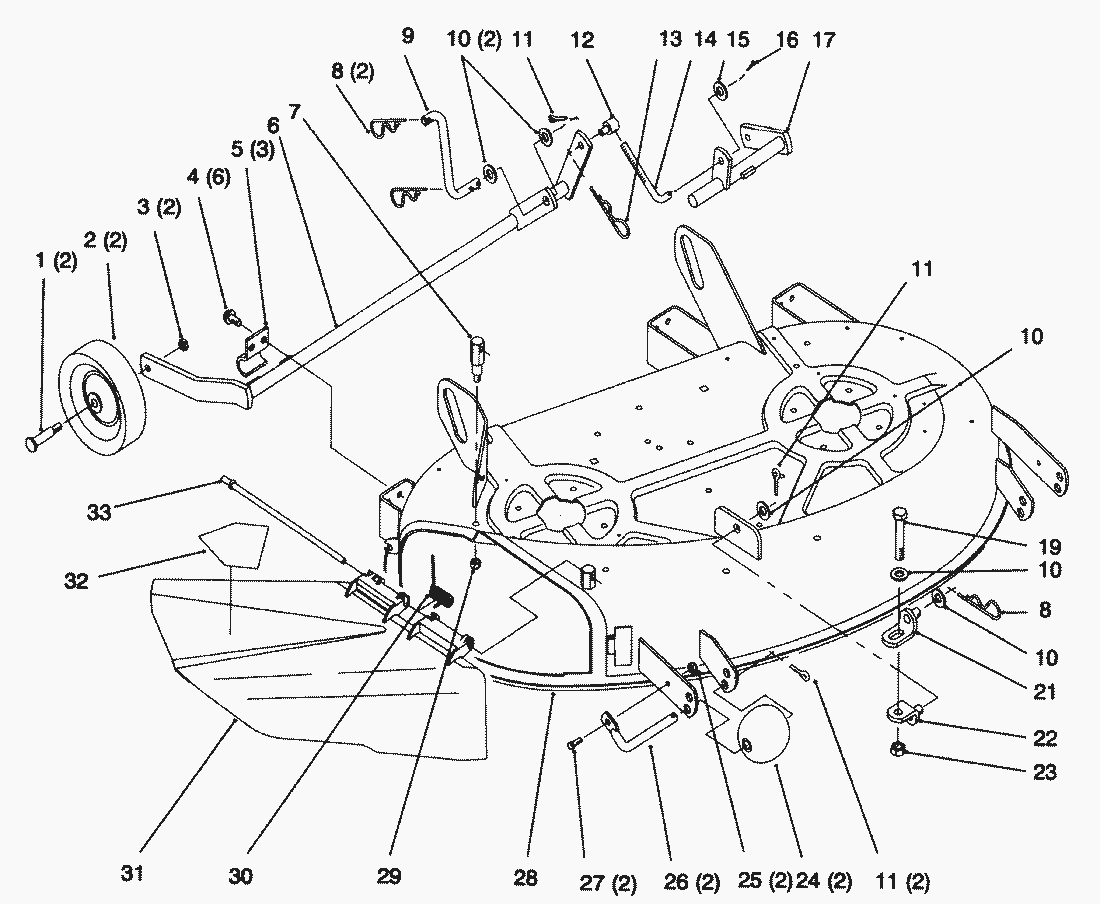 9
10 (2)
11
12
13
14
15
16
17
8 (2)
7
6
5 (3)
4 (6)
3 (2)
2 (2)
1 (2)
11
10
33
32
19
10
8
10
21
22
23
31
30
29
28
27 (2)
26 (2)
25 (2)
24 (2)
11 (2)